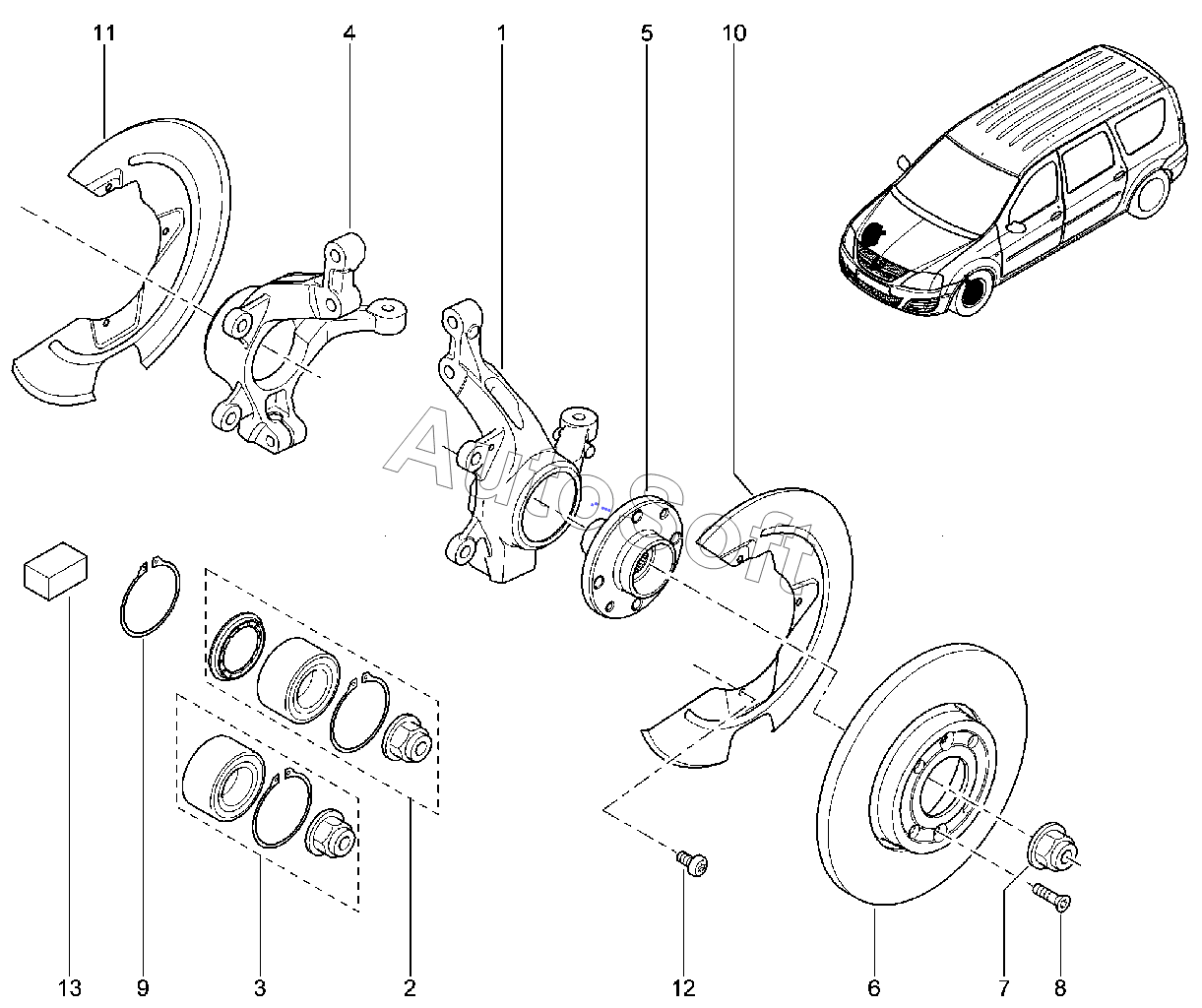 11
4
1
5
10
AutoSoft
13
9
3
2
12
6
7
8