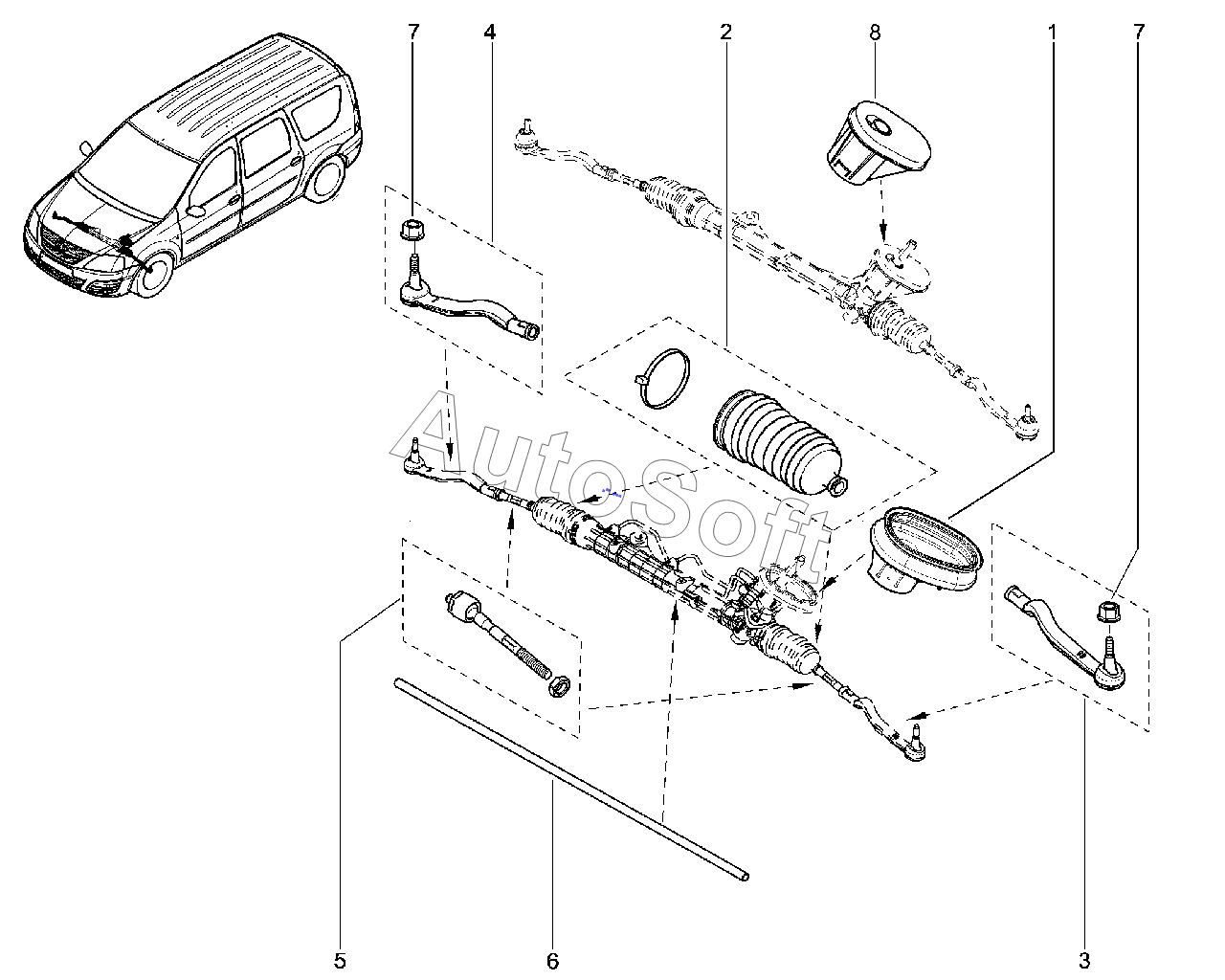 7
4
2
8
1
7
AutoSoft
5
6
3