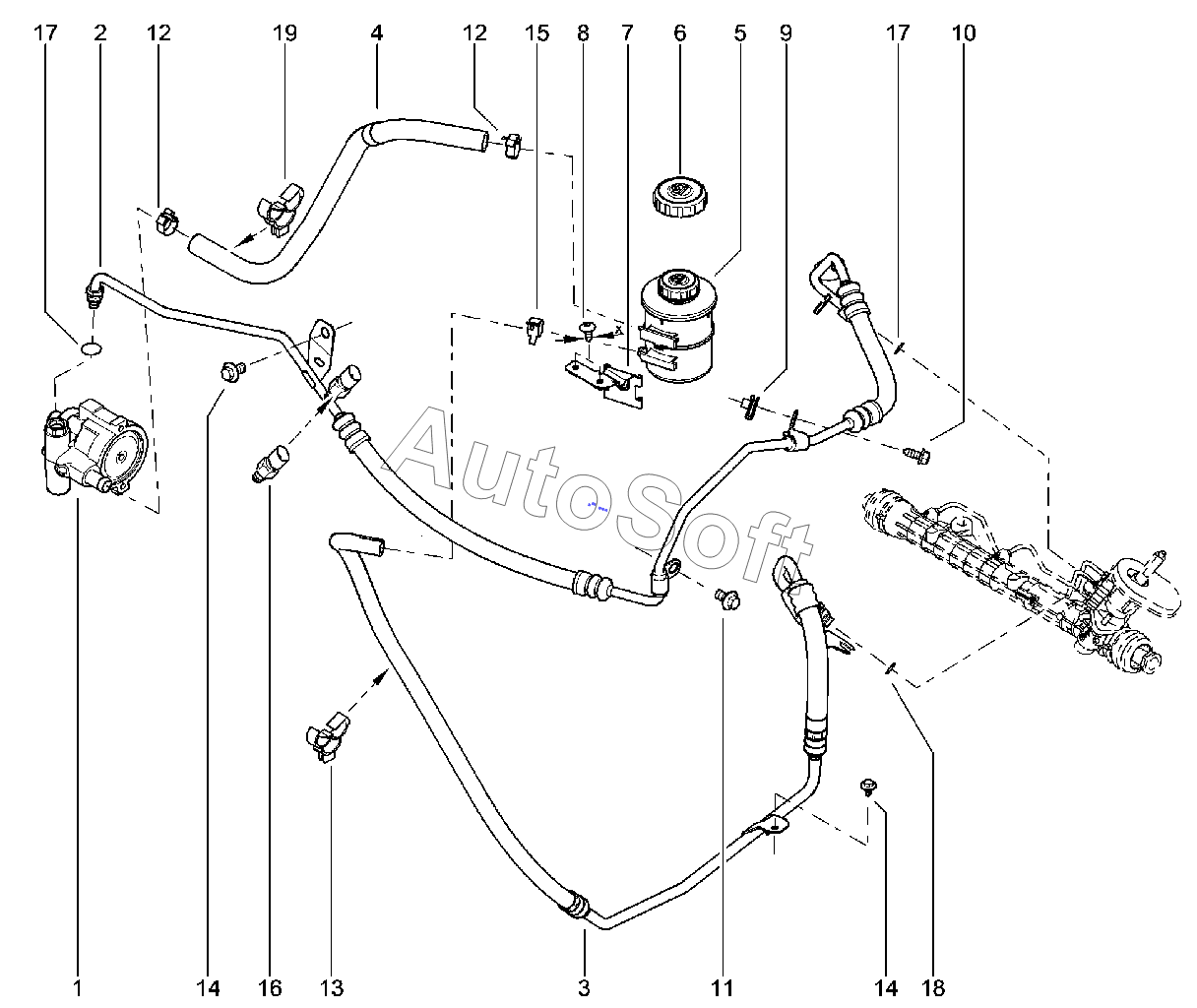 17 2 12 19 4 12 15 8 7 6 5 9 17 10

AutoSoft

1 14 16 13 3 11 14 18