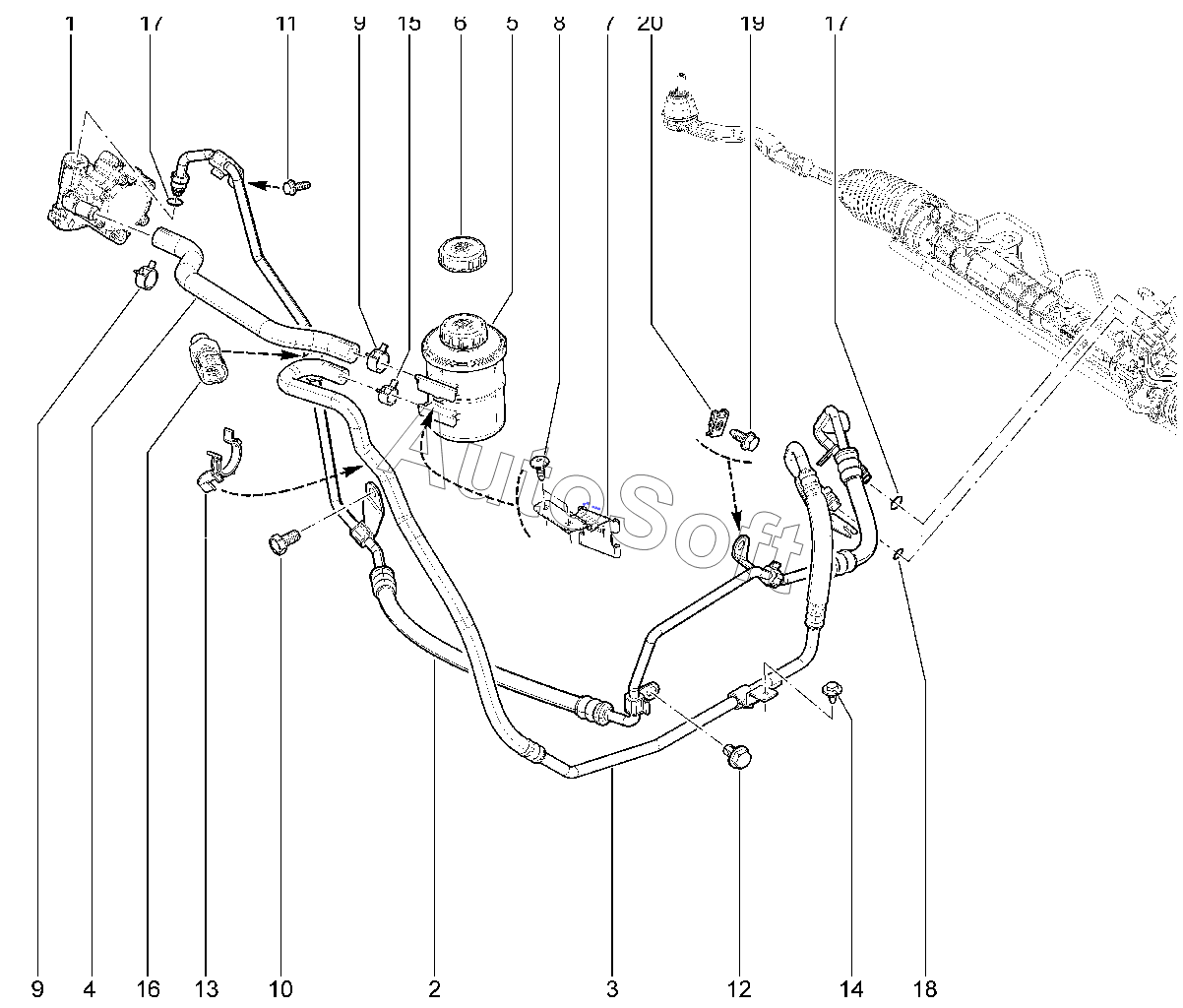 1 17 11 9 15 6 5 8 7 20 19 17

AutoSoft

9 4 16 13 10 2 3 12 14 18