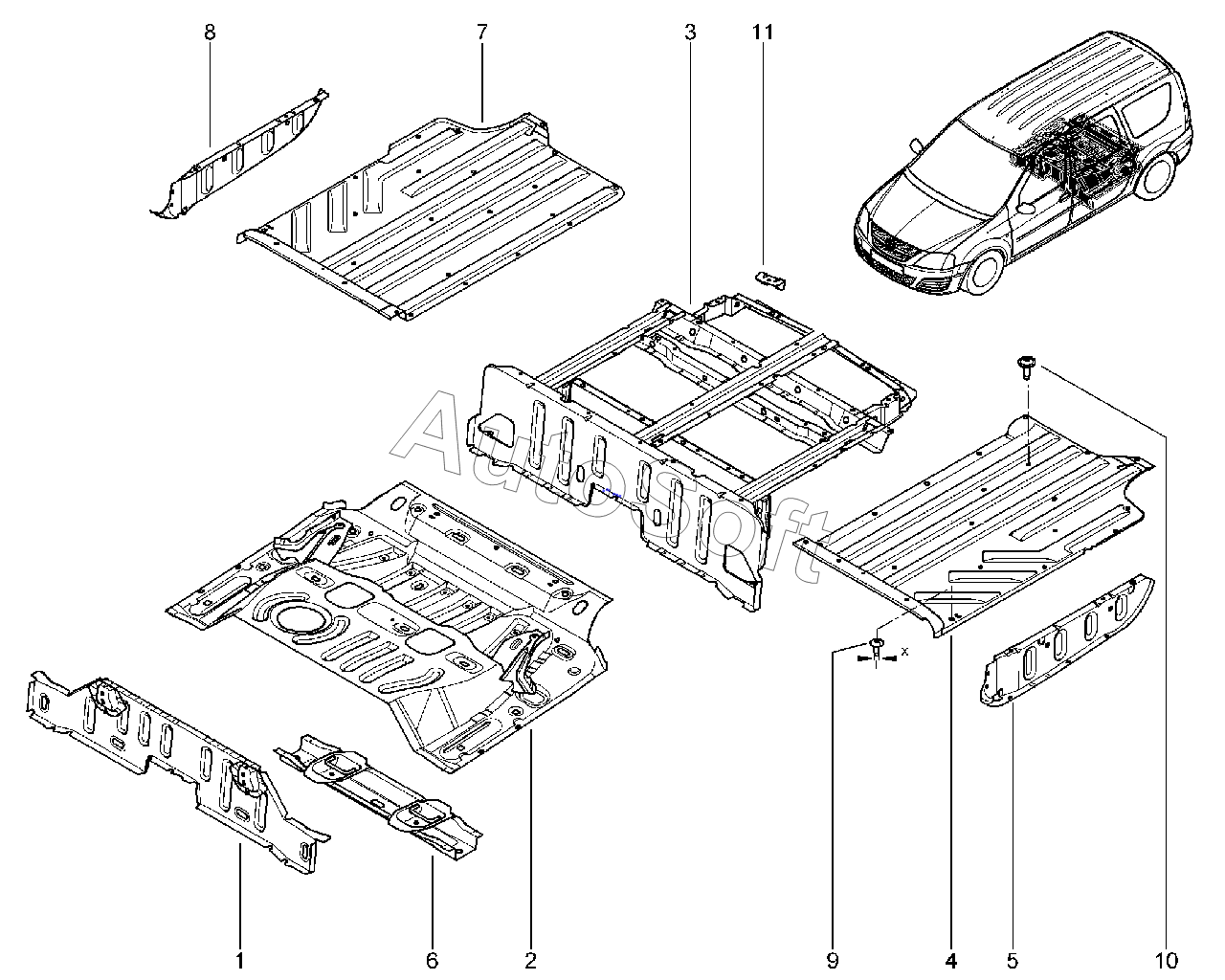 8
7
3
11
AutoSoft
x
1
6
2
9
4
5
10