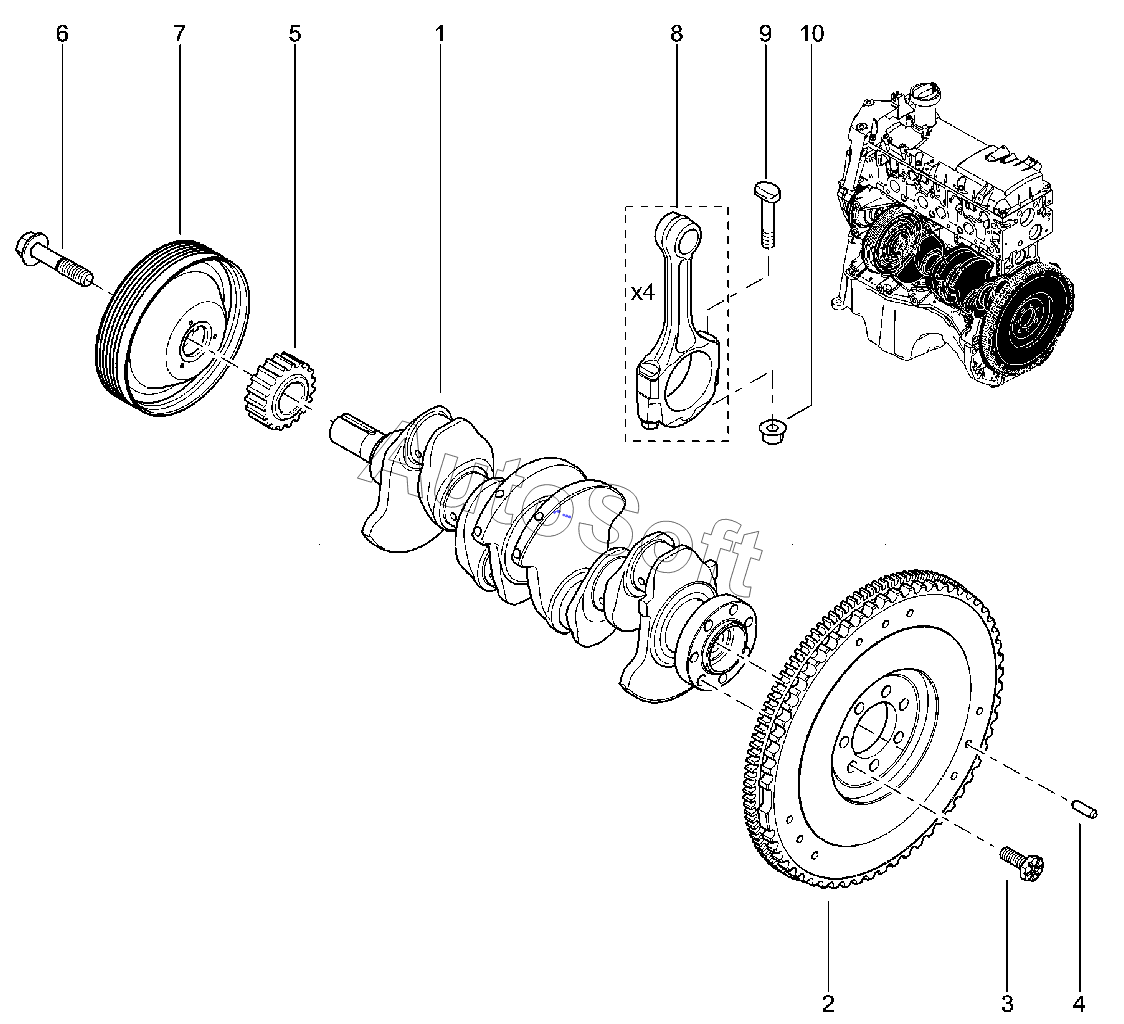 6
7
5
1
8
9
10
x4
AutoSoft
2
3
4