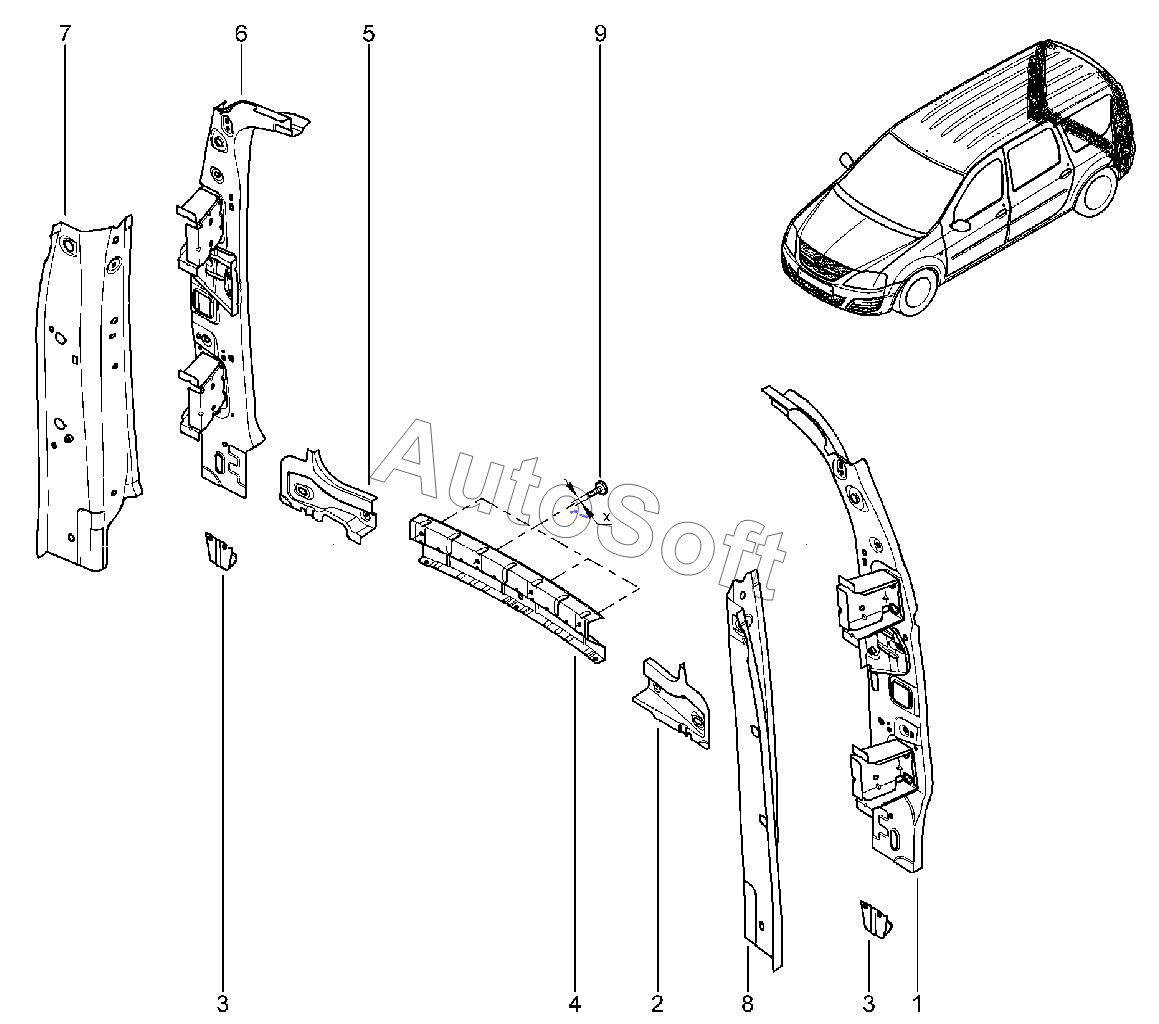 7
6
5
9
AutoSoft
x
3
4
2
8
3
1