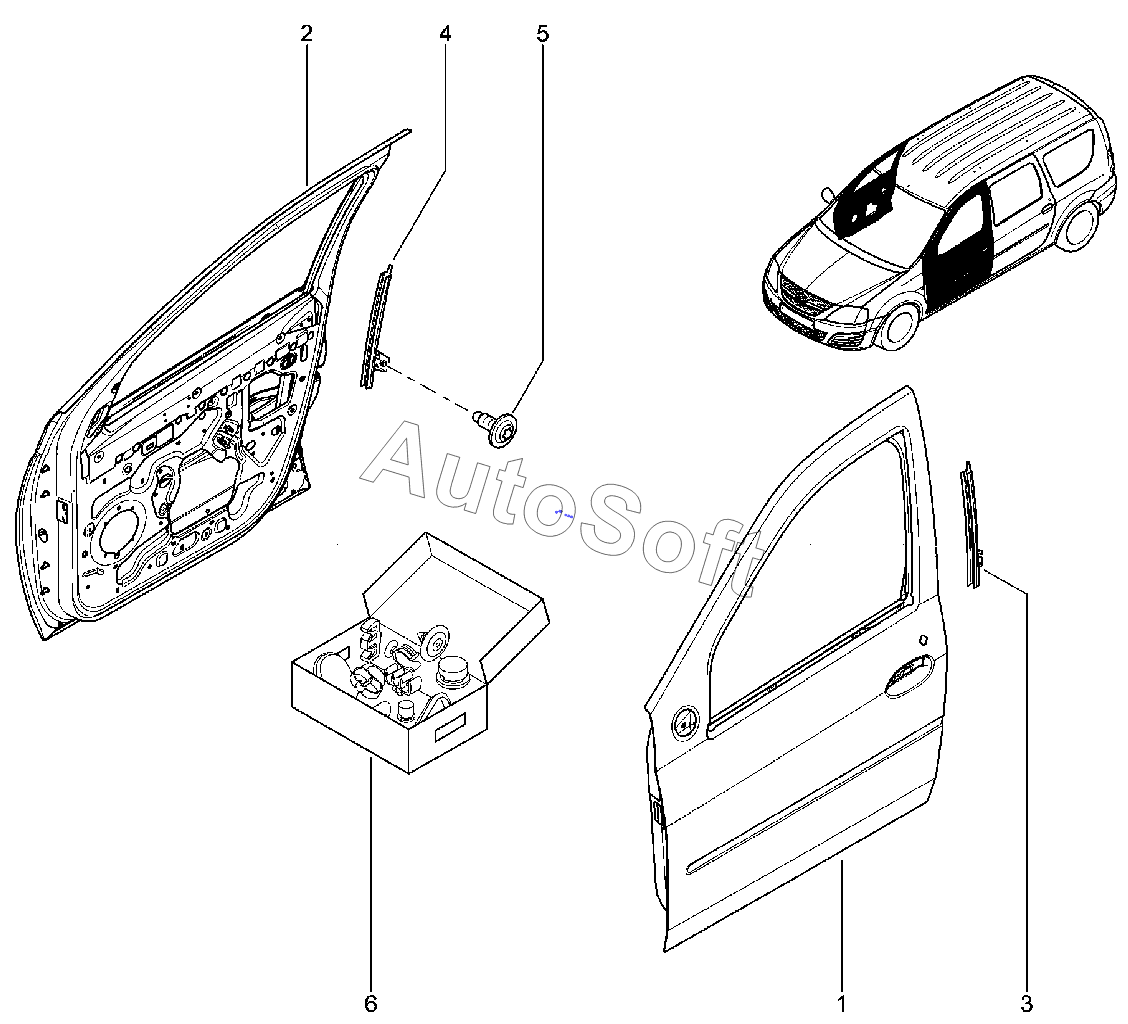 2
4
5
AutoSoft
6
1
3