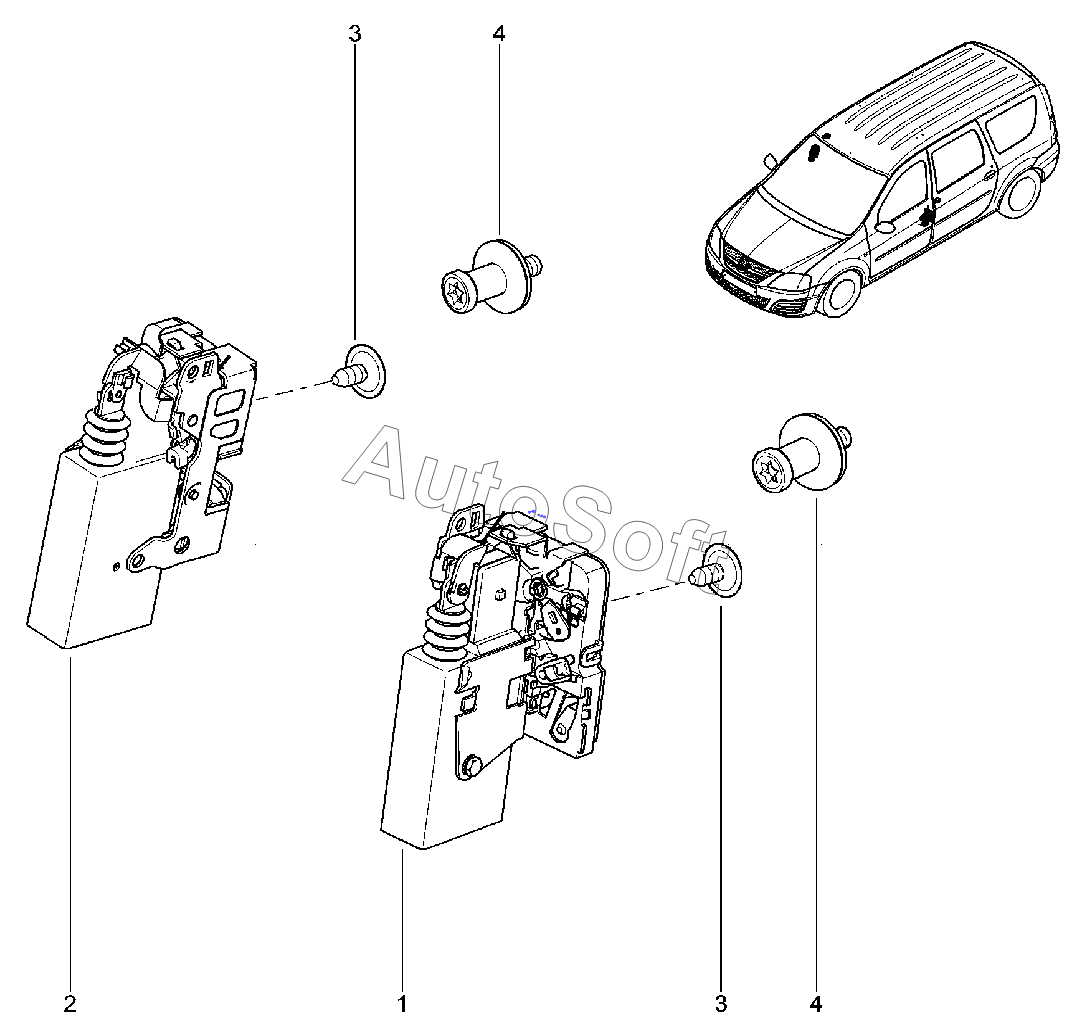 3
4
AutoSoft
2
1
3
4