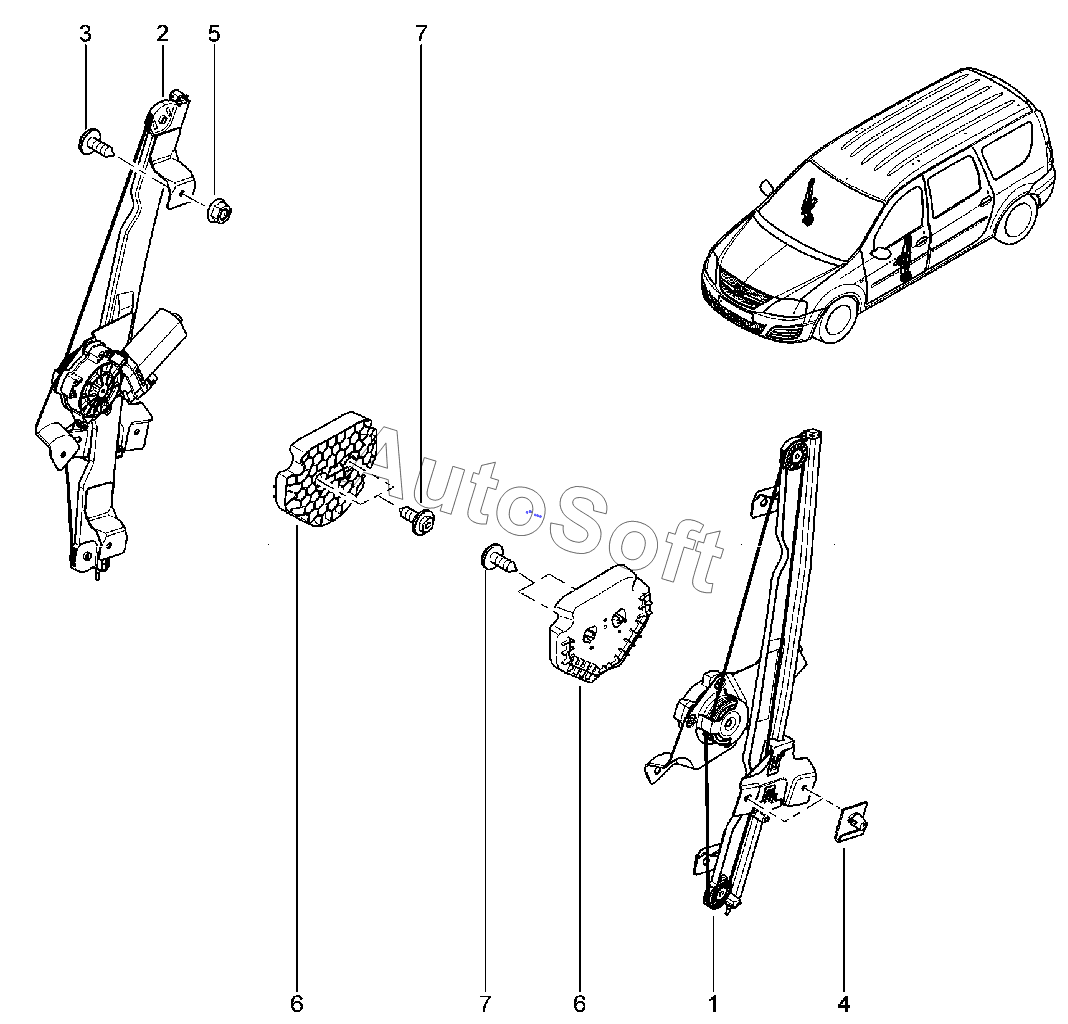 3 2 5

7

AutoSoft

6

7

6

1

4