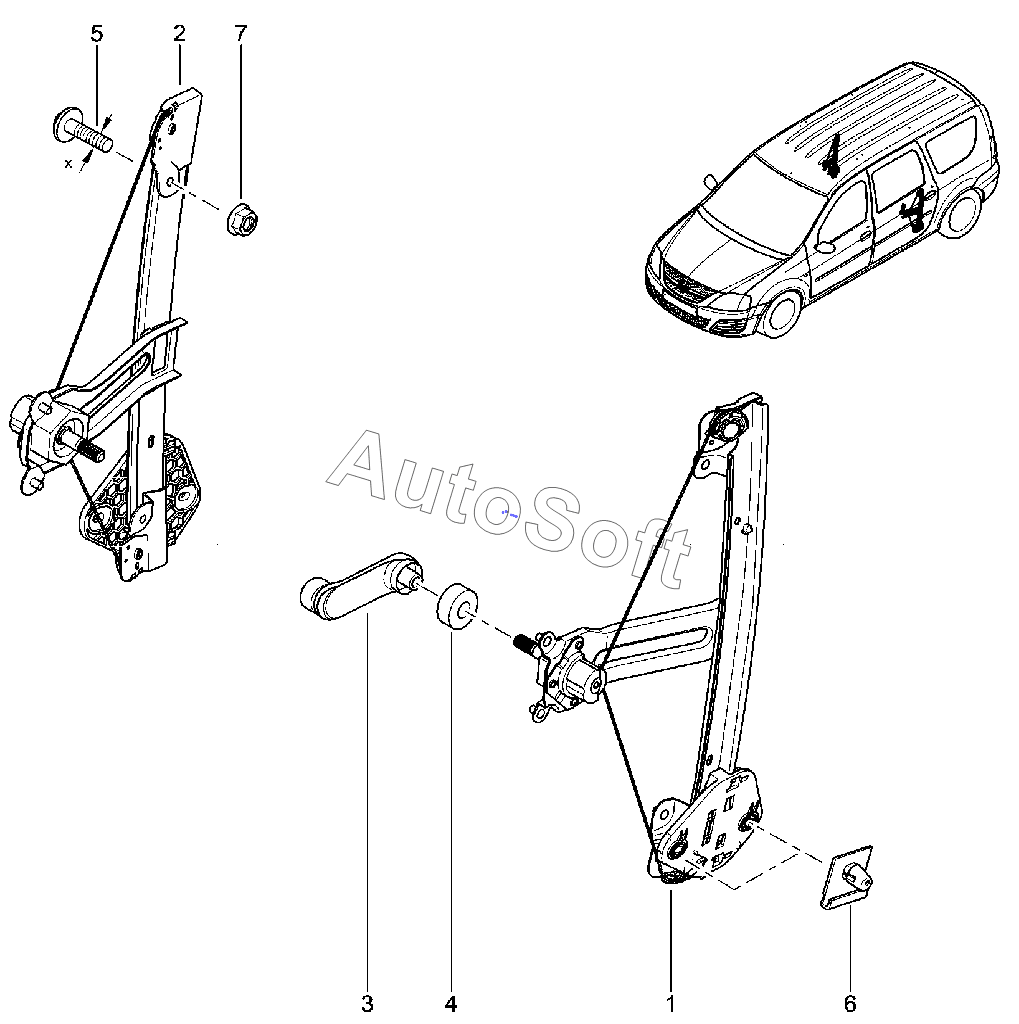 5
2
7
x
AutoSoft
3
4
1
6