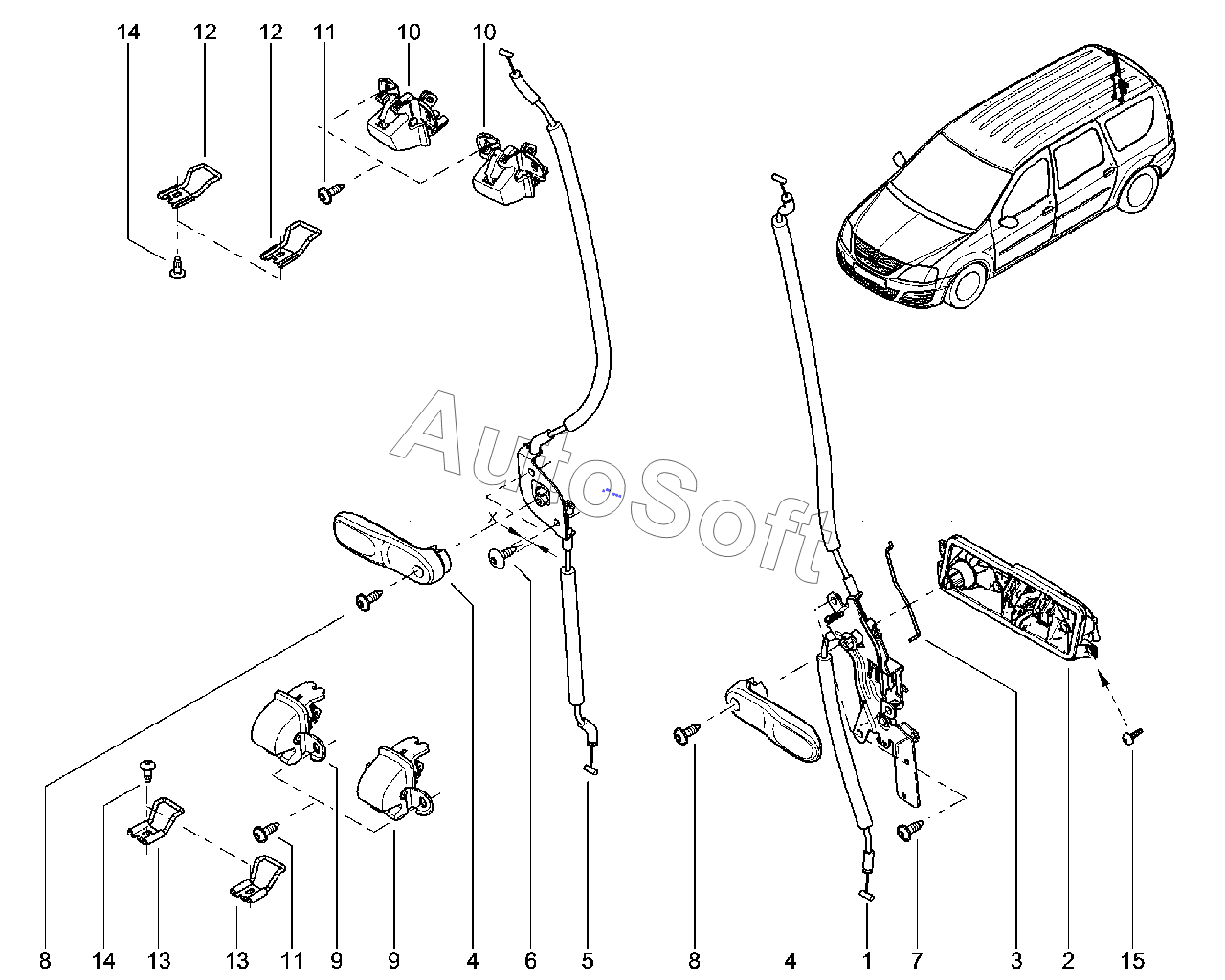 14 12 12 11 10 10

AutoSoft

X

8 14 13 13 11 9 9 4 6 5 8 4 1 7 3 2 15