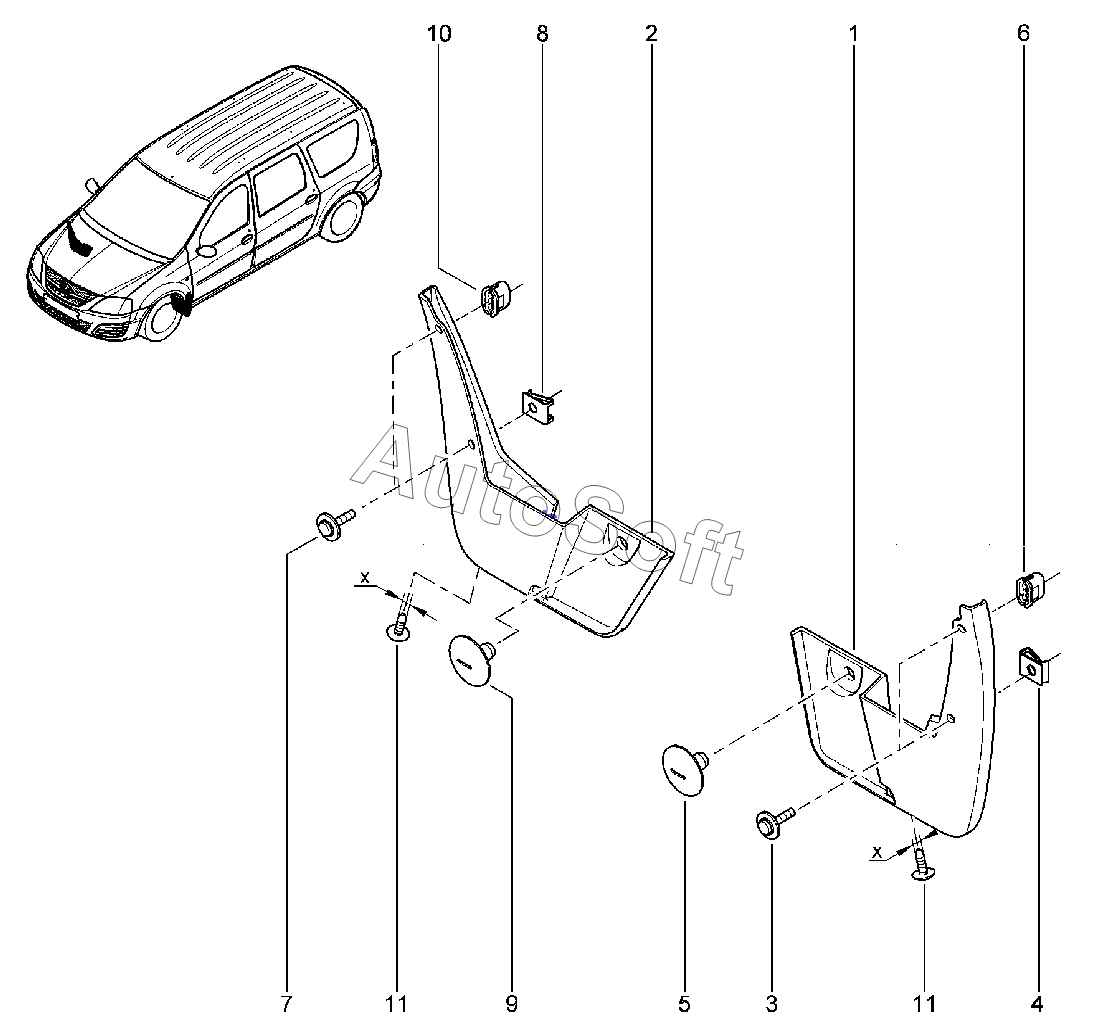 10
8
2
1
6

AutoSoft

x
x

7
11
9
5
3
11
4