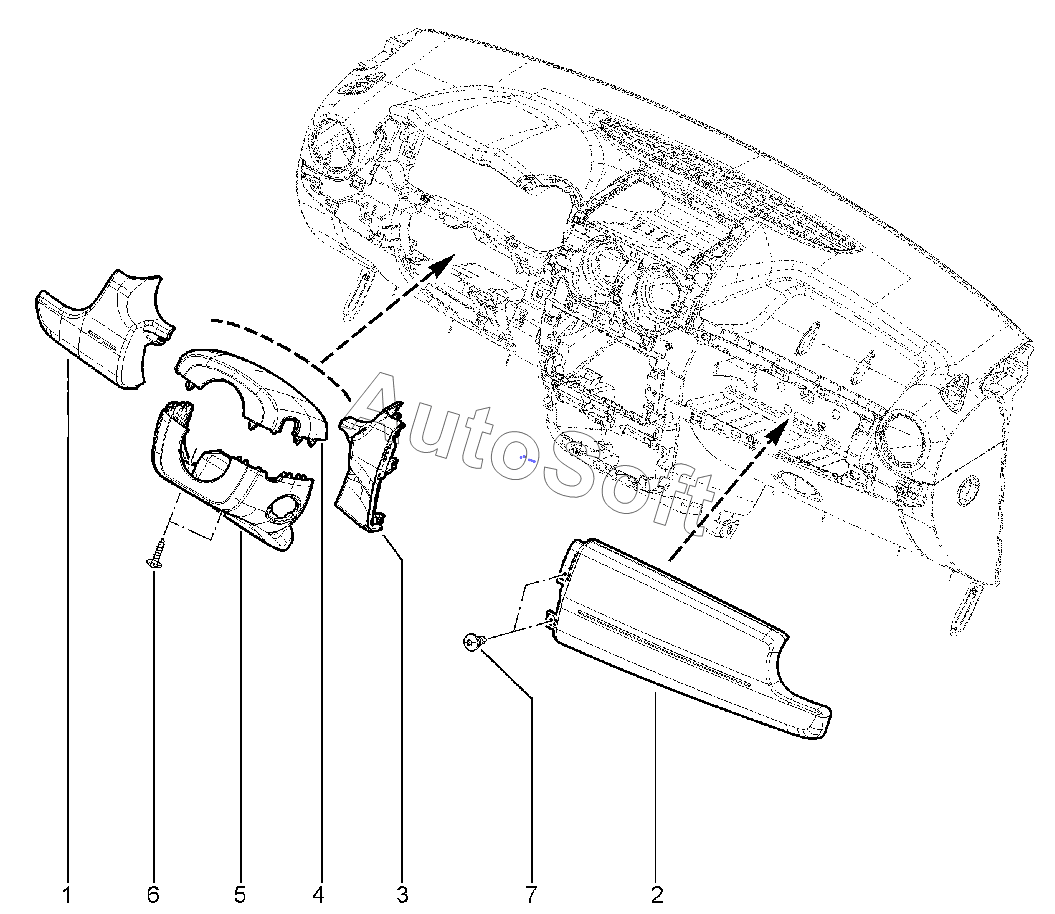 AutoSoft

1 6 5 4 3 7 2