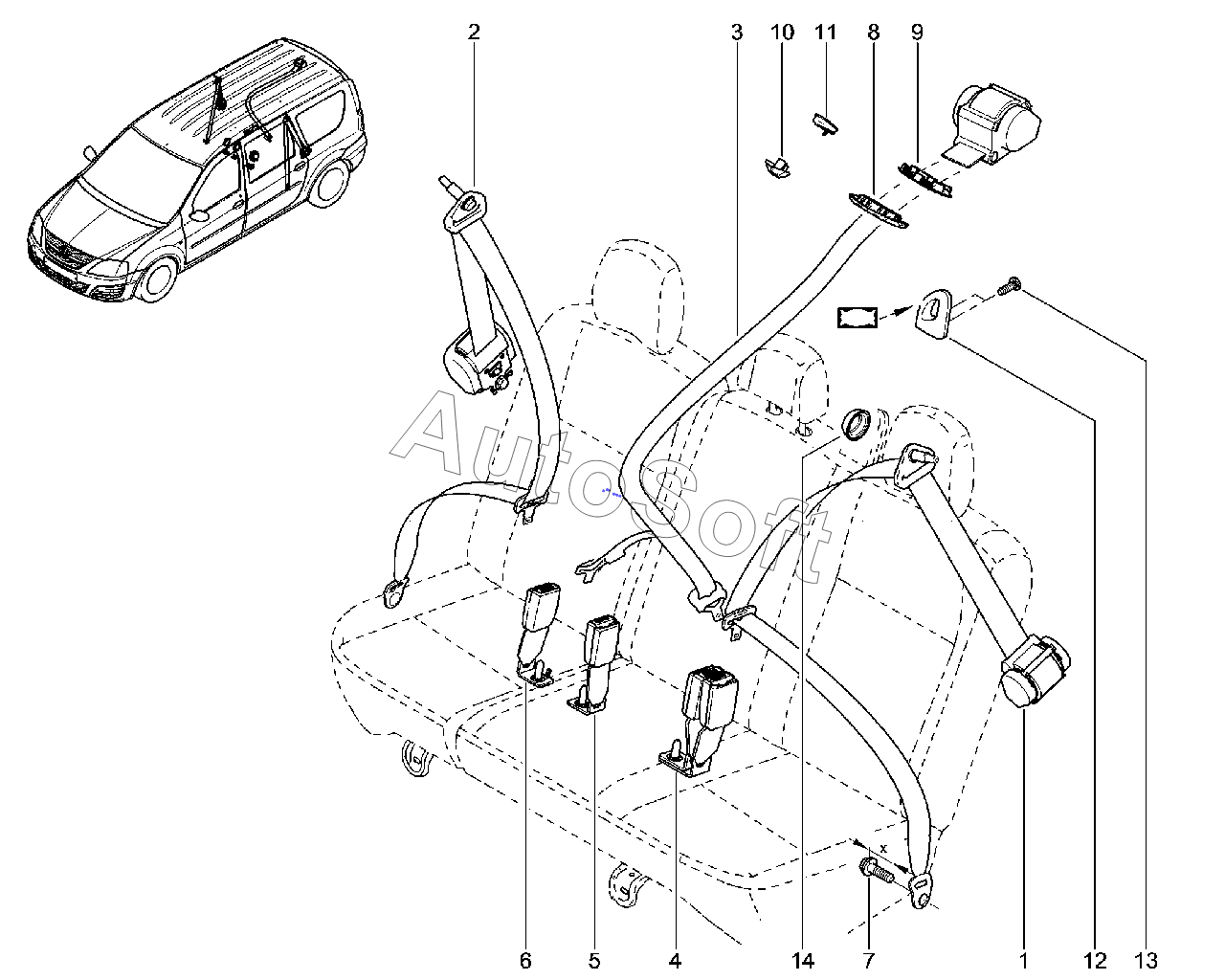 2
3
10
11
8
9
AutoSoft
x
6
5
4
14
7
1
12
13