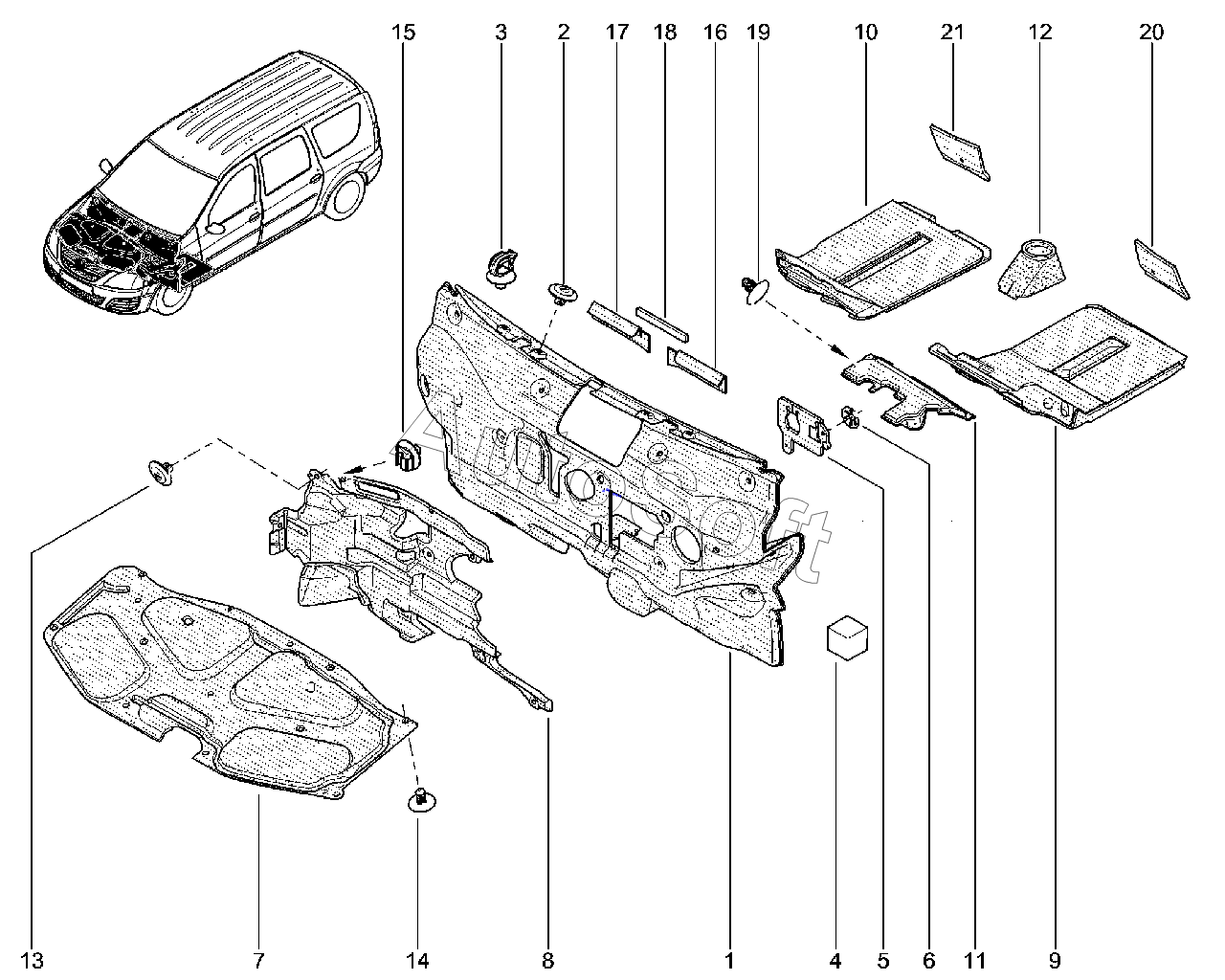 15 3 2 17 18 16 19 10 21 12 20

AutoSoft

13 7 14 8 1 4 5 6 11 9