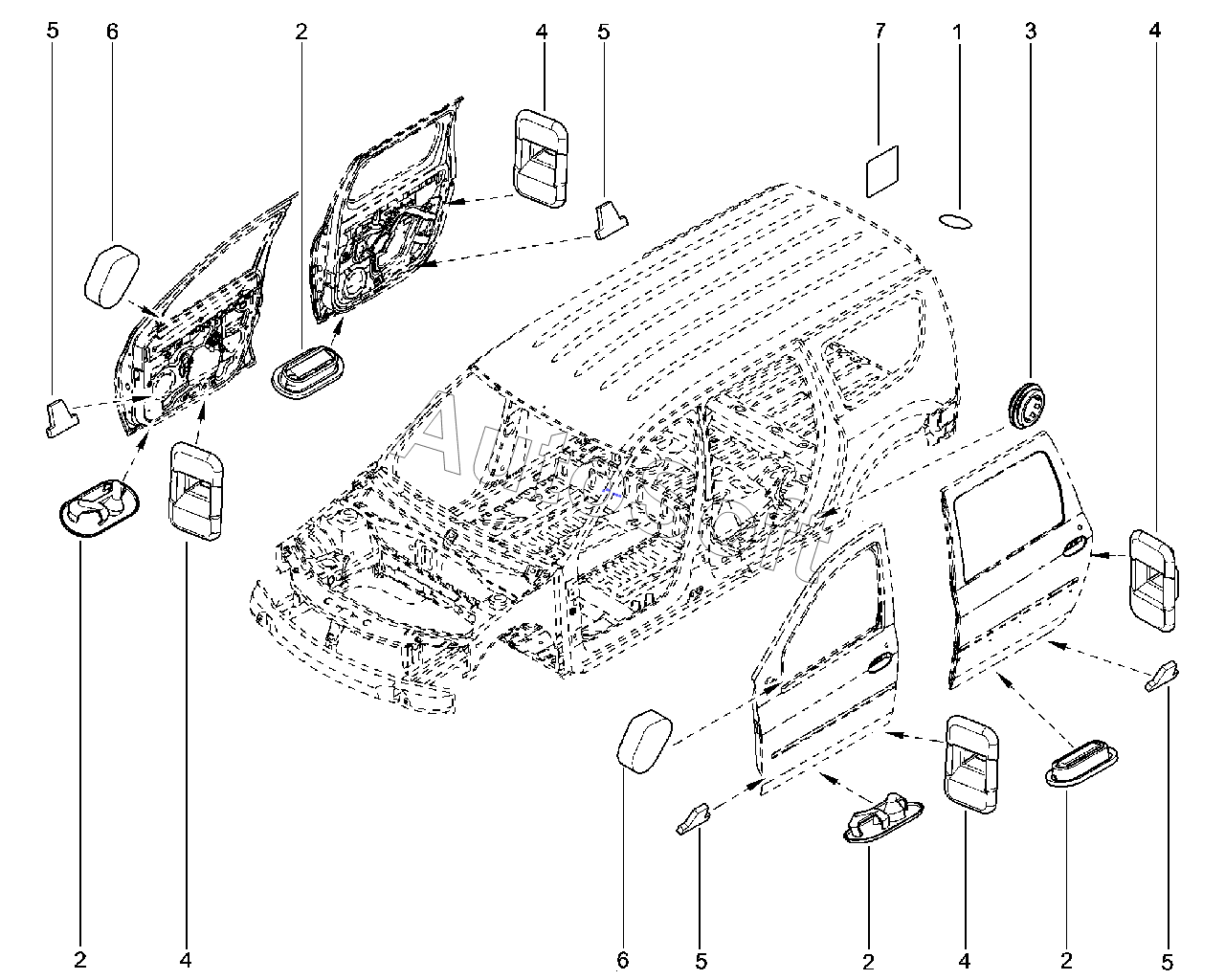 5 6 2 4 5 7 1 3 4

AutoSoft

2 4 6 5 2 4 2 5