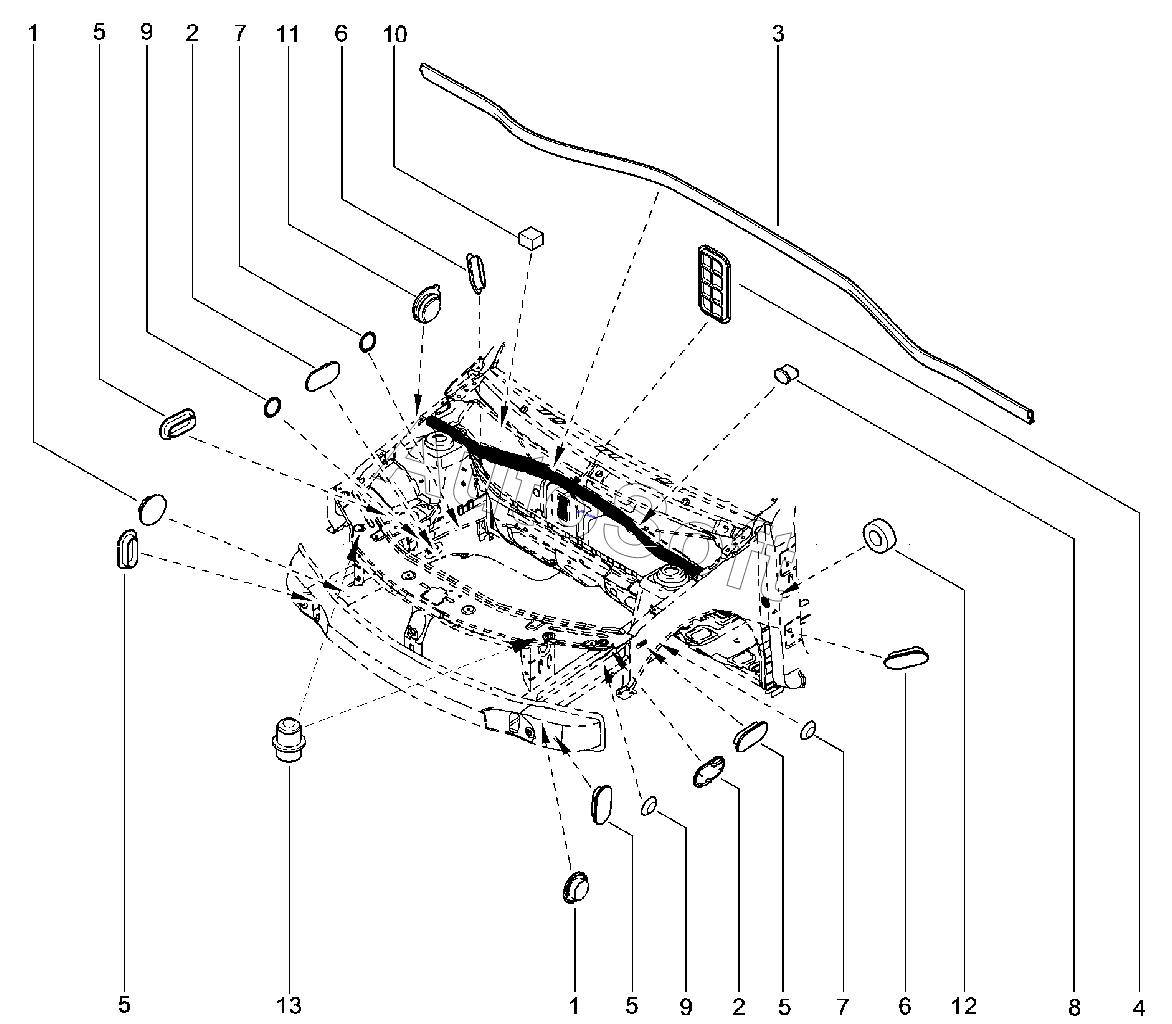 1 5 9 2 7 11 6 10 3

5 13 1 5 9 2 5 7 6 12 8 4