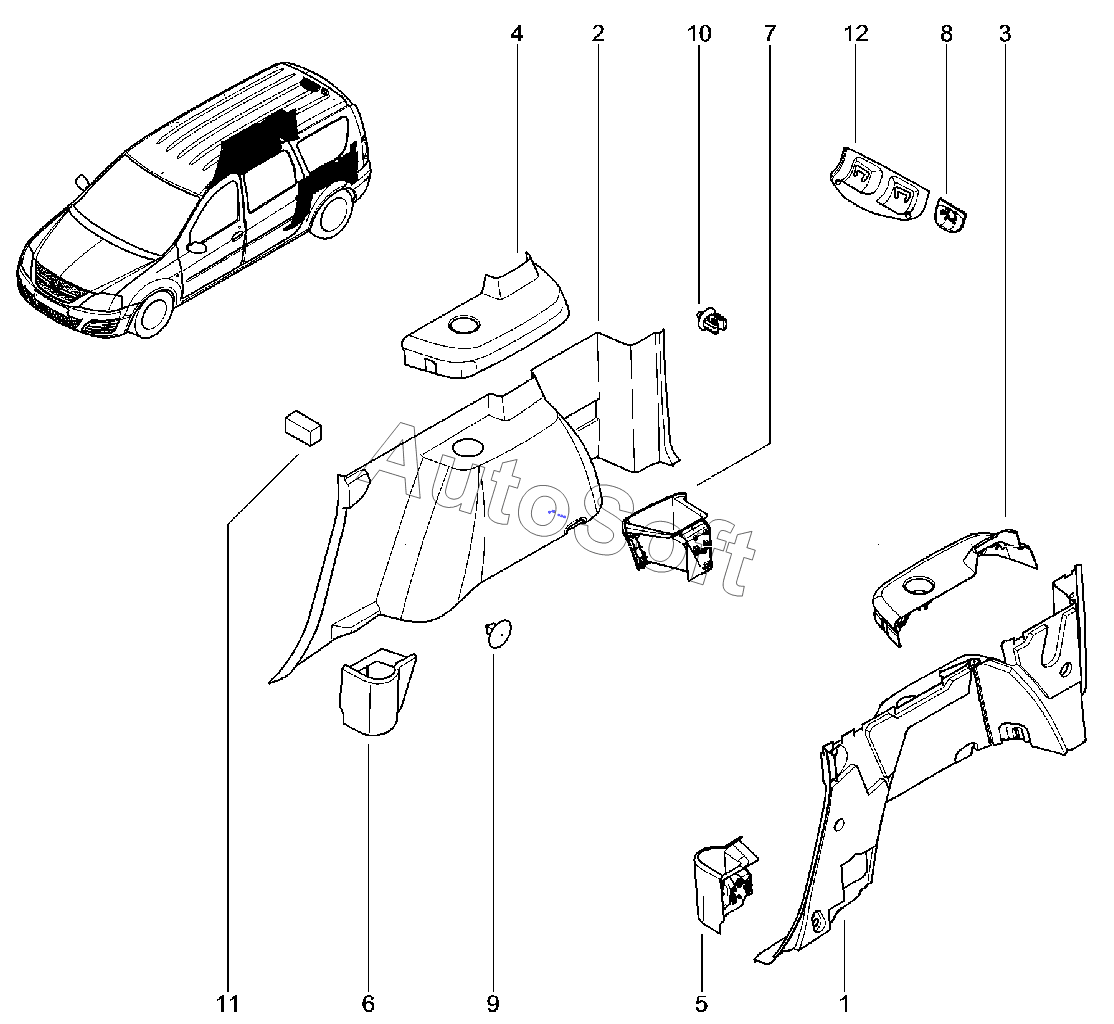 4
2
10
7
12
8
3
AutoSoft
11
6
9
5
1