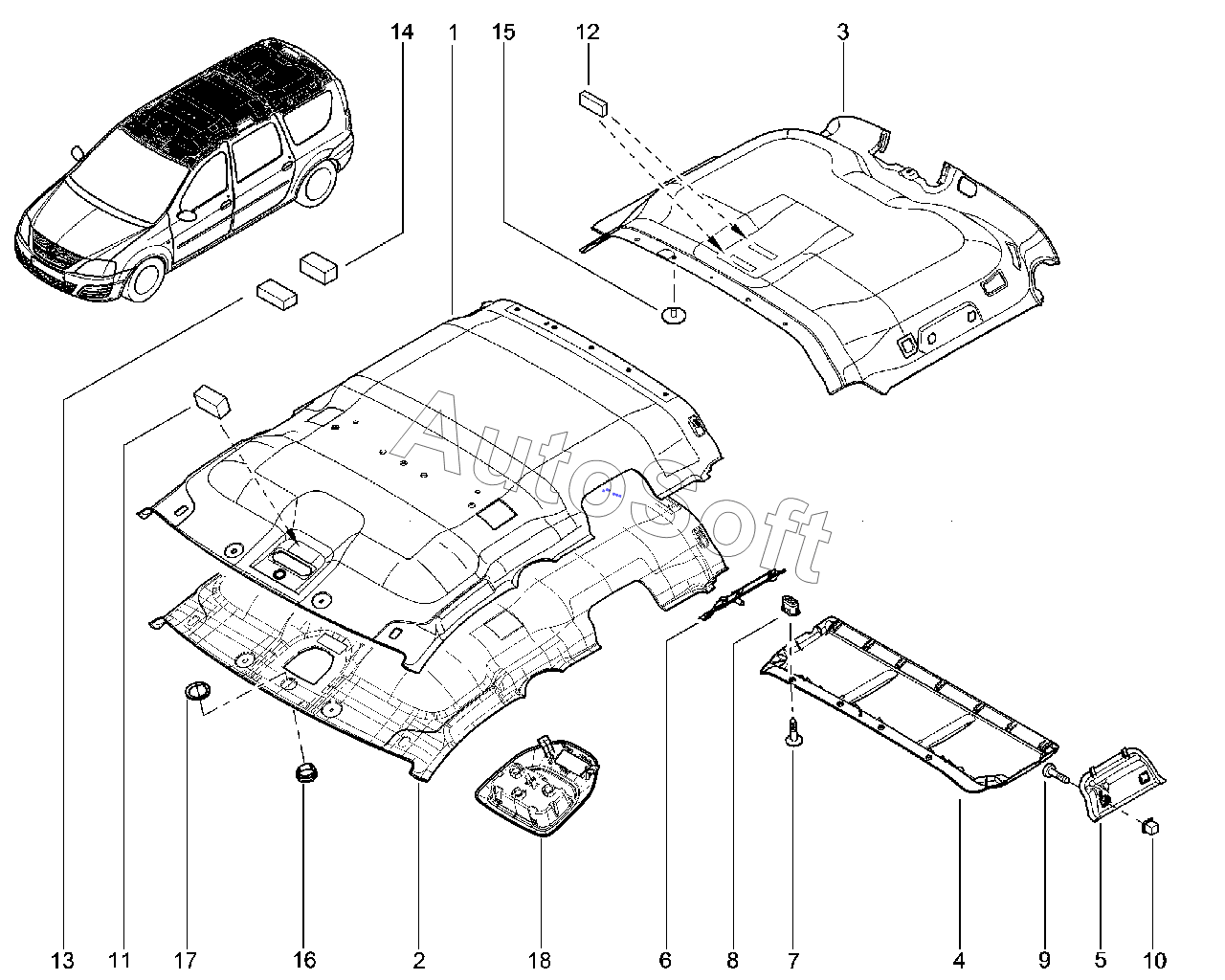 14 1 15 12 3

AutoSoft

13 11 17 16 2 18 6 8 7 4 9 5 10