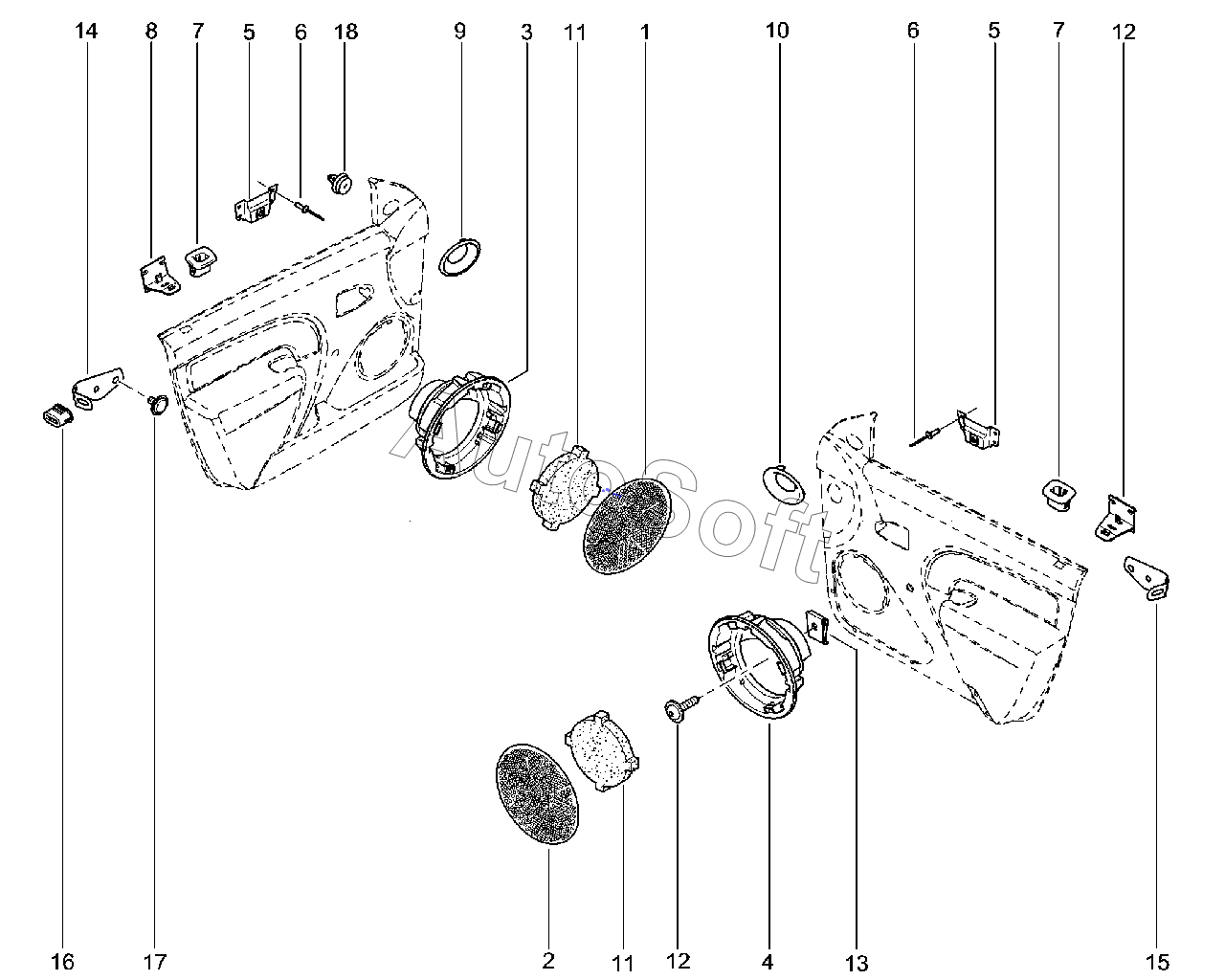 14 8 7 5 6 18 9 3 11 1 10 6 5 7 12

AutoSoft

16 17 2 11 12 4 13 15