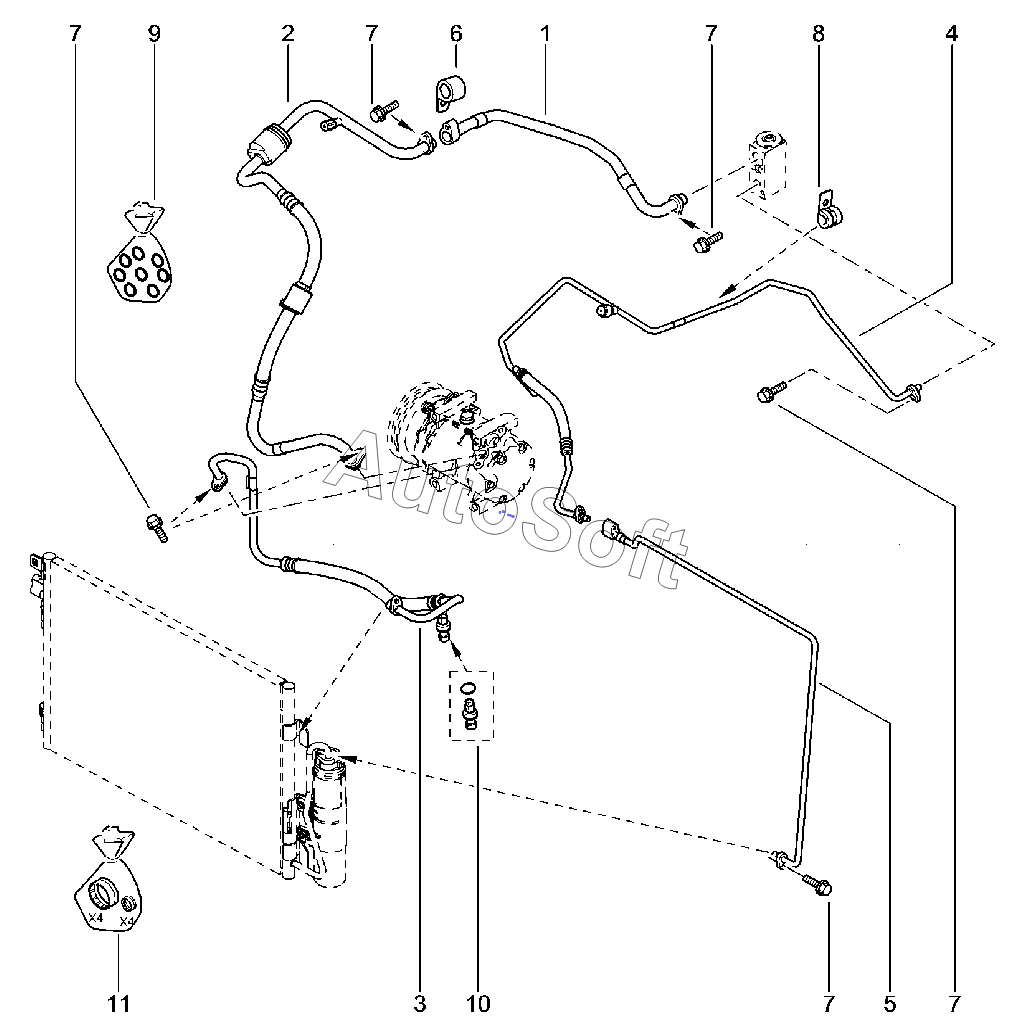 7 9 2 7 6 1 7 8 4

AutoSoft

X4 X4

11 3 10 7 5 7