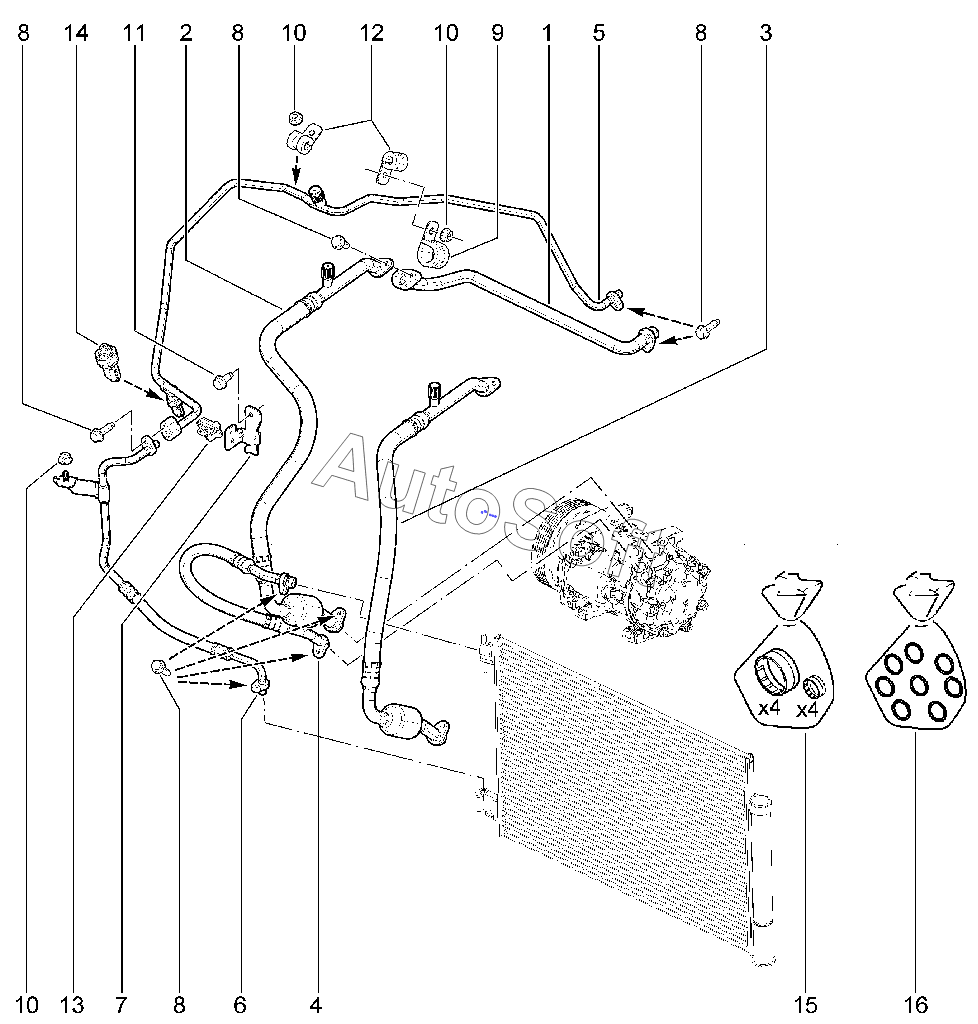 8 14 11 2 8 10 12 10 9 1 5 8 3

AutoSoft

x4 x4

10 13 7 8 6 4 15 16