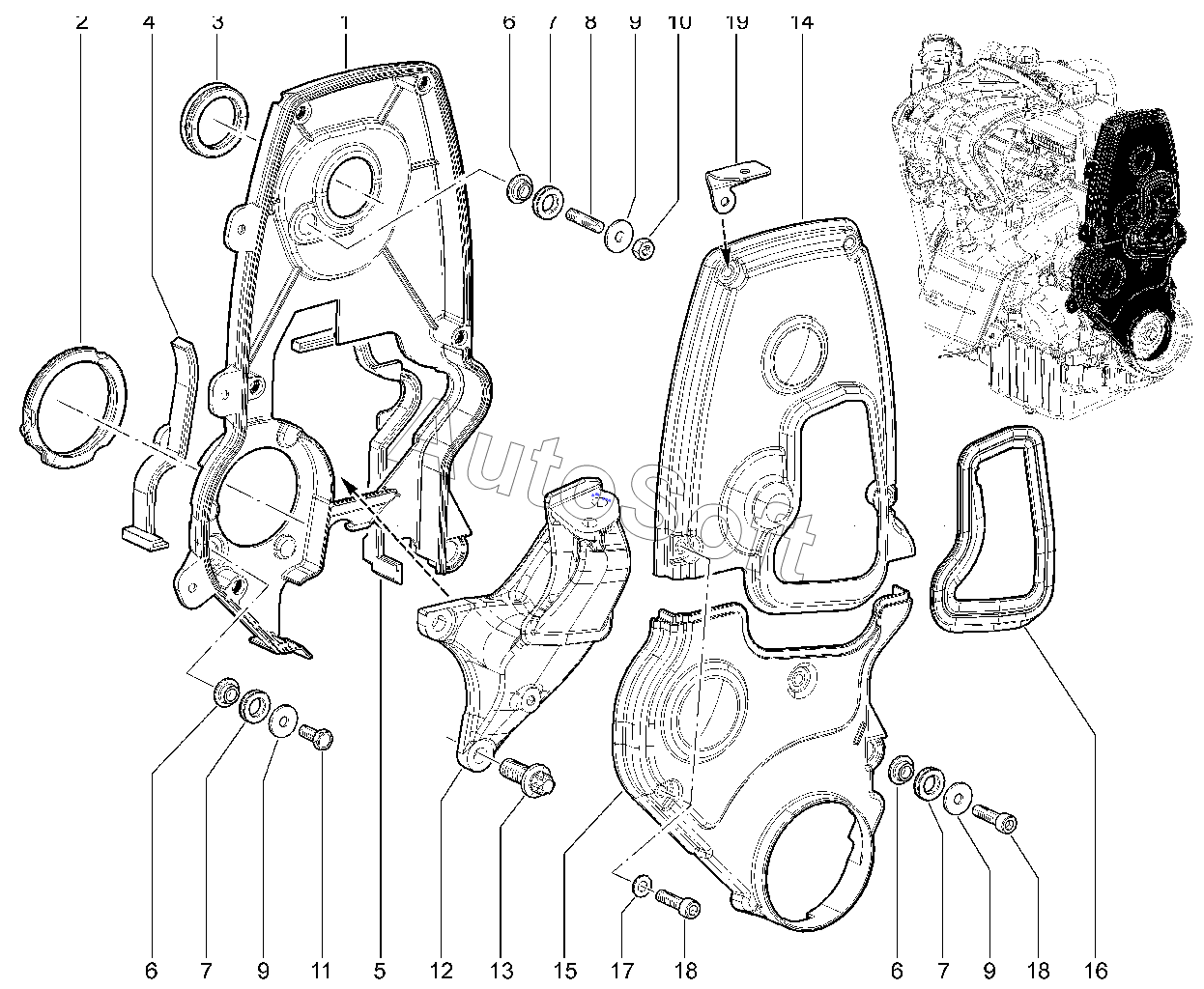 2 4 3 1 6 7 8 9 10 19 14

AutoSoft

6 7 9 11 5 12 13 15 17 18 6 7 9 18 16