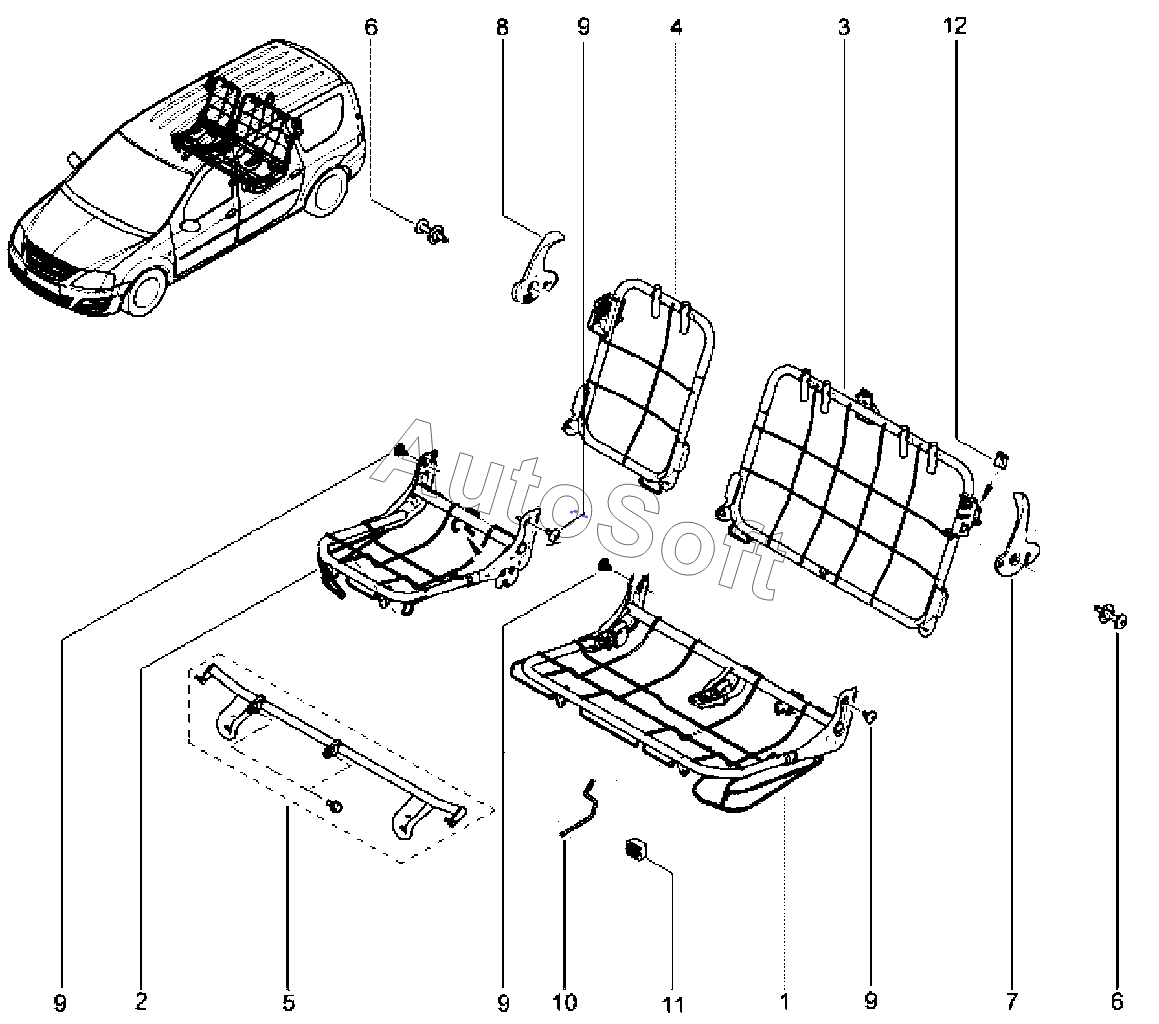 6 8 9 4 3 12

AutoSoft

9 2 5 9 10 11 1 9 7 6