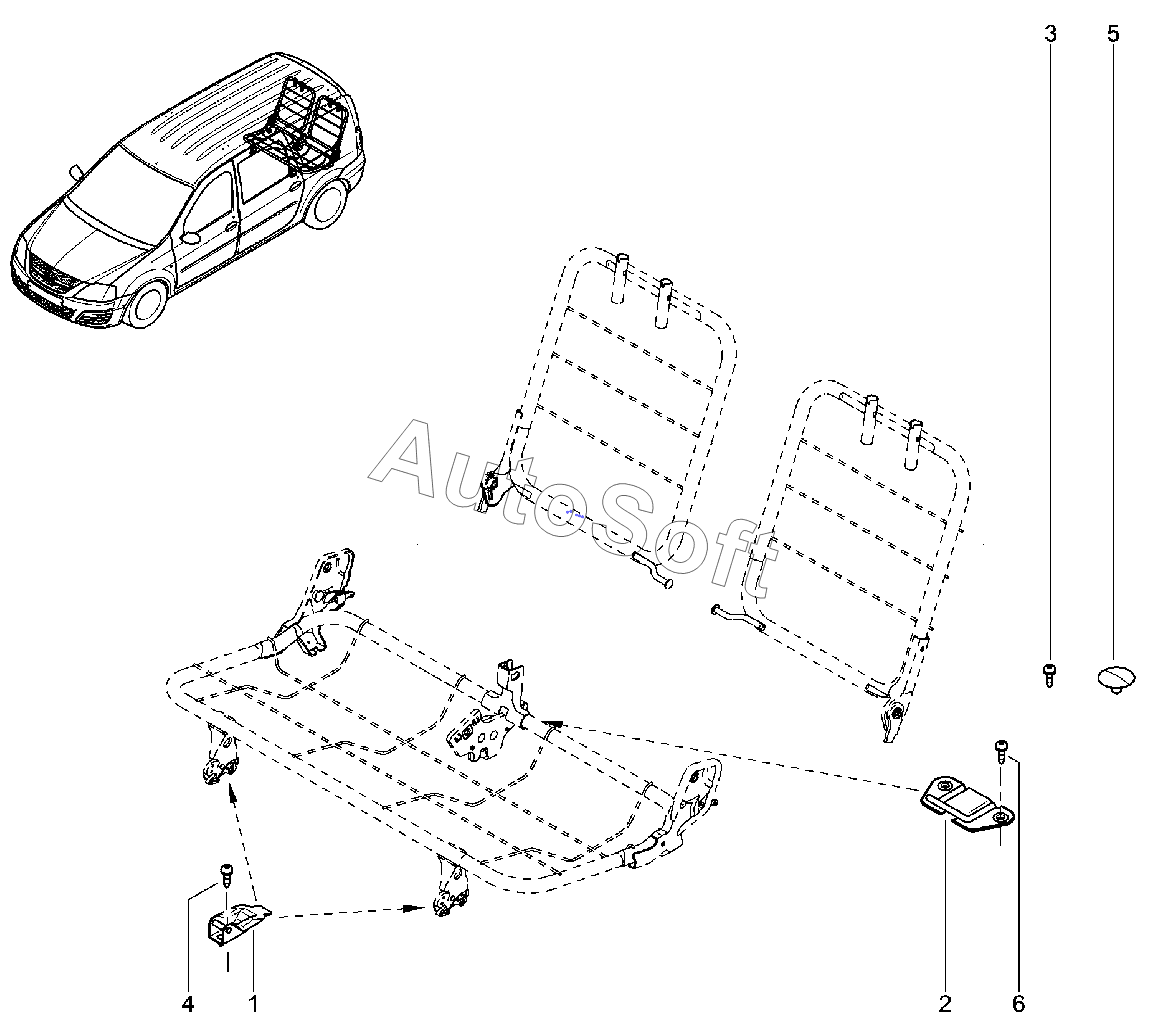 3
5
AutoSoft
4
1
2
6