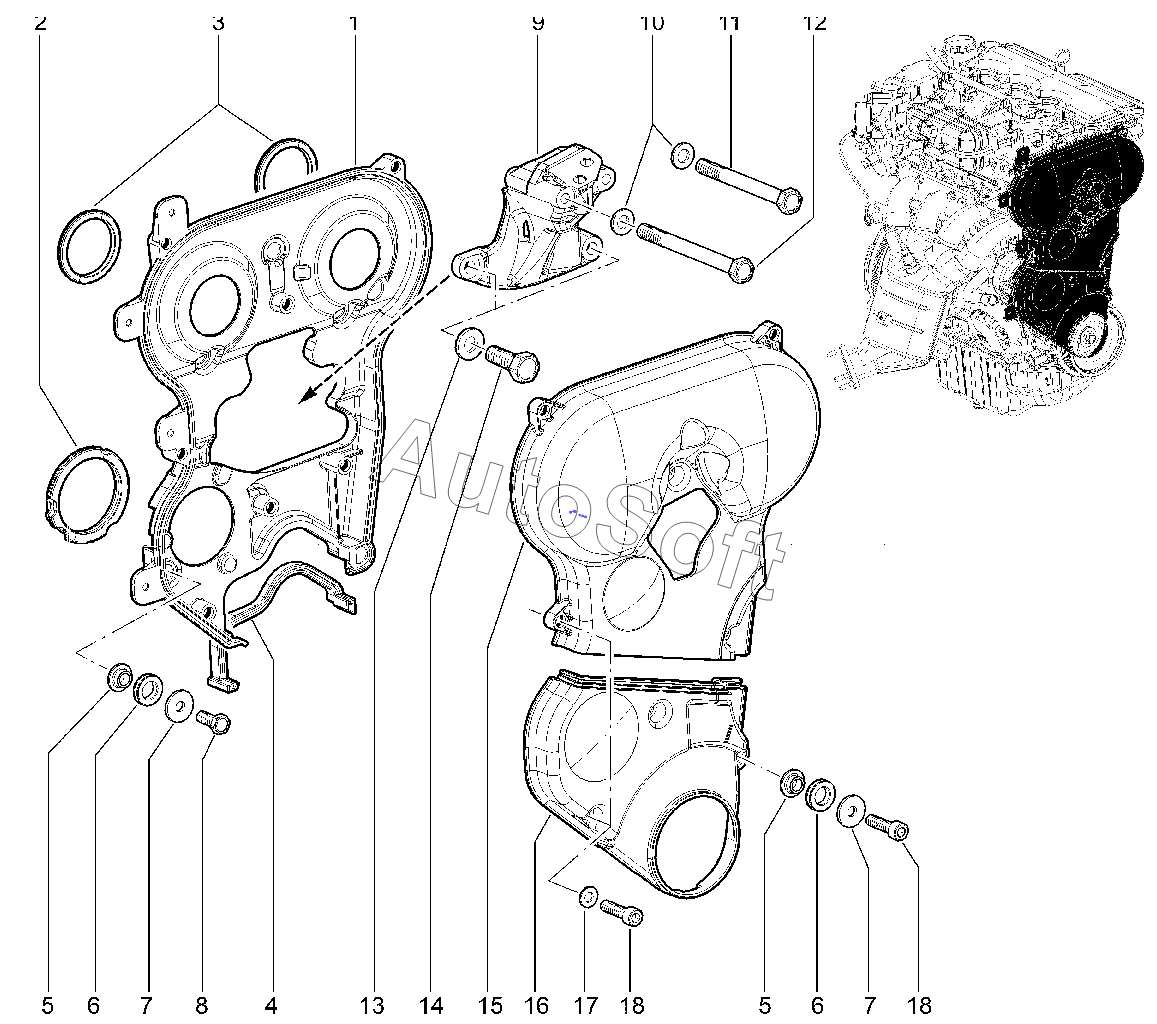 2
3
1
9
10
11
12

AutoSoft

5
6
7
8
4
13
14
15
16
17
18
5
6
7
18