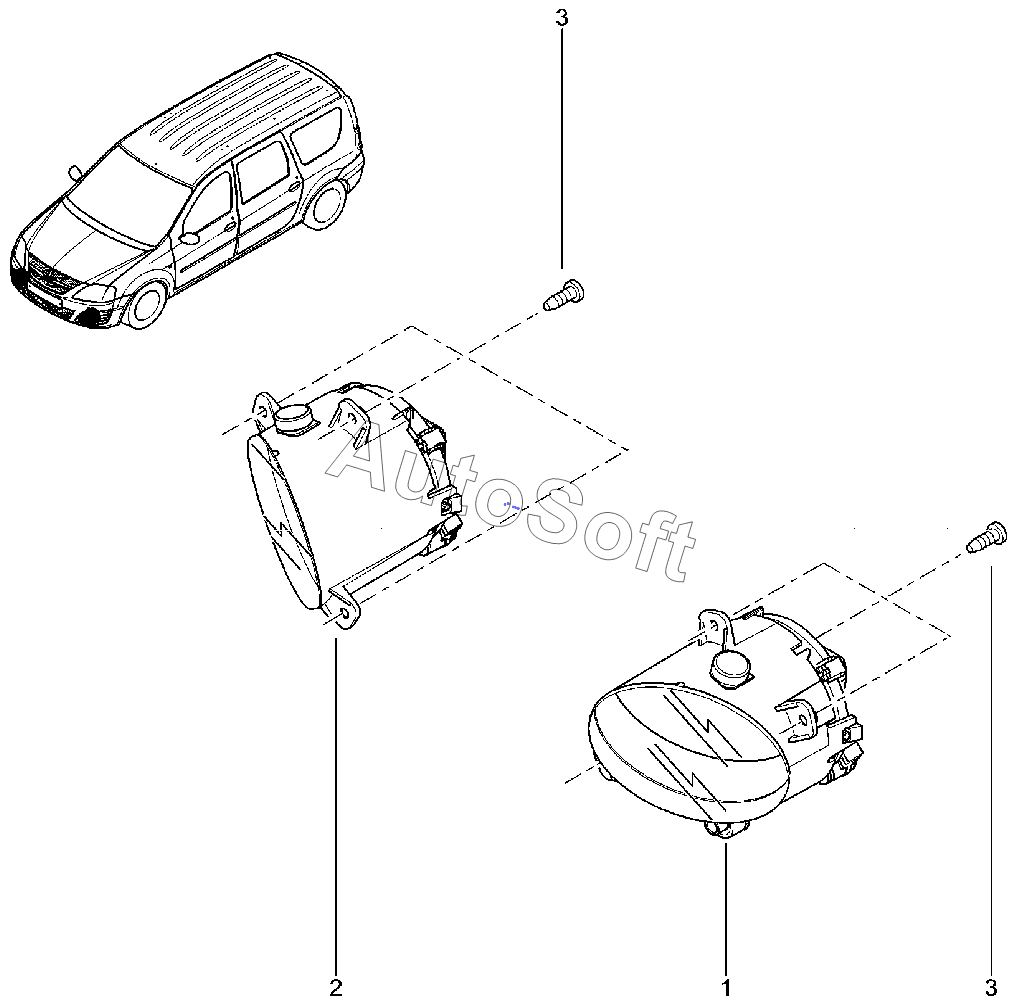 3

AutoSoft

2

1

3