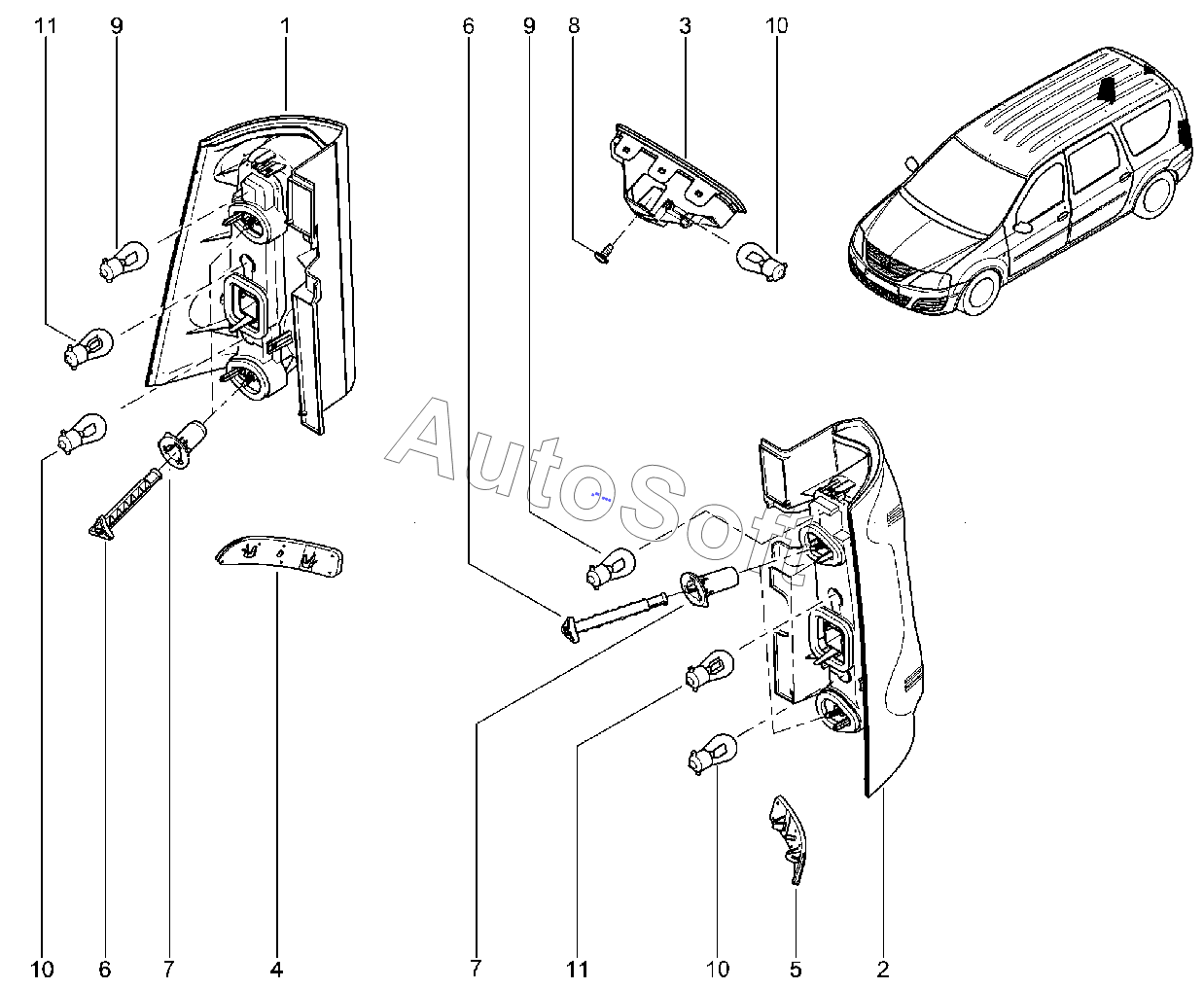 11 9 1 6 9 8 3 10

AutoSoft

10 6 7 4 7 11 10 5 2