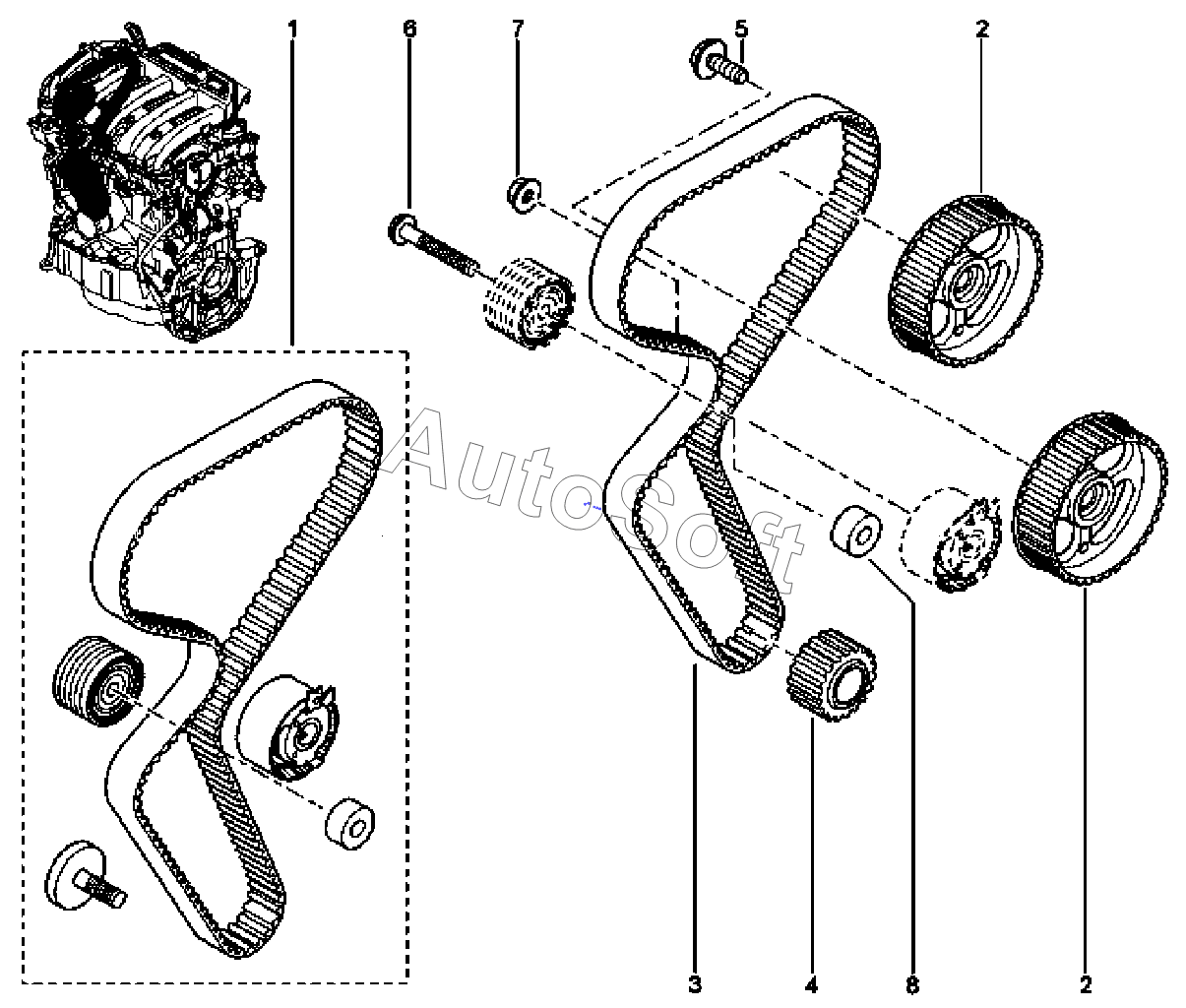 1
6
7
5
2
AutoSoft
3
4
8
2