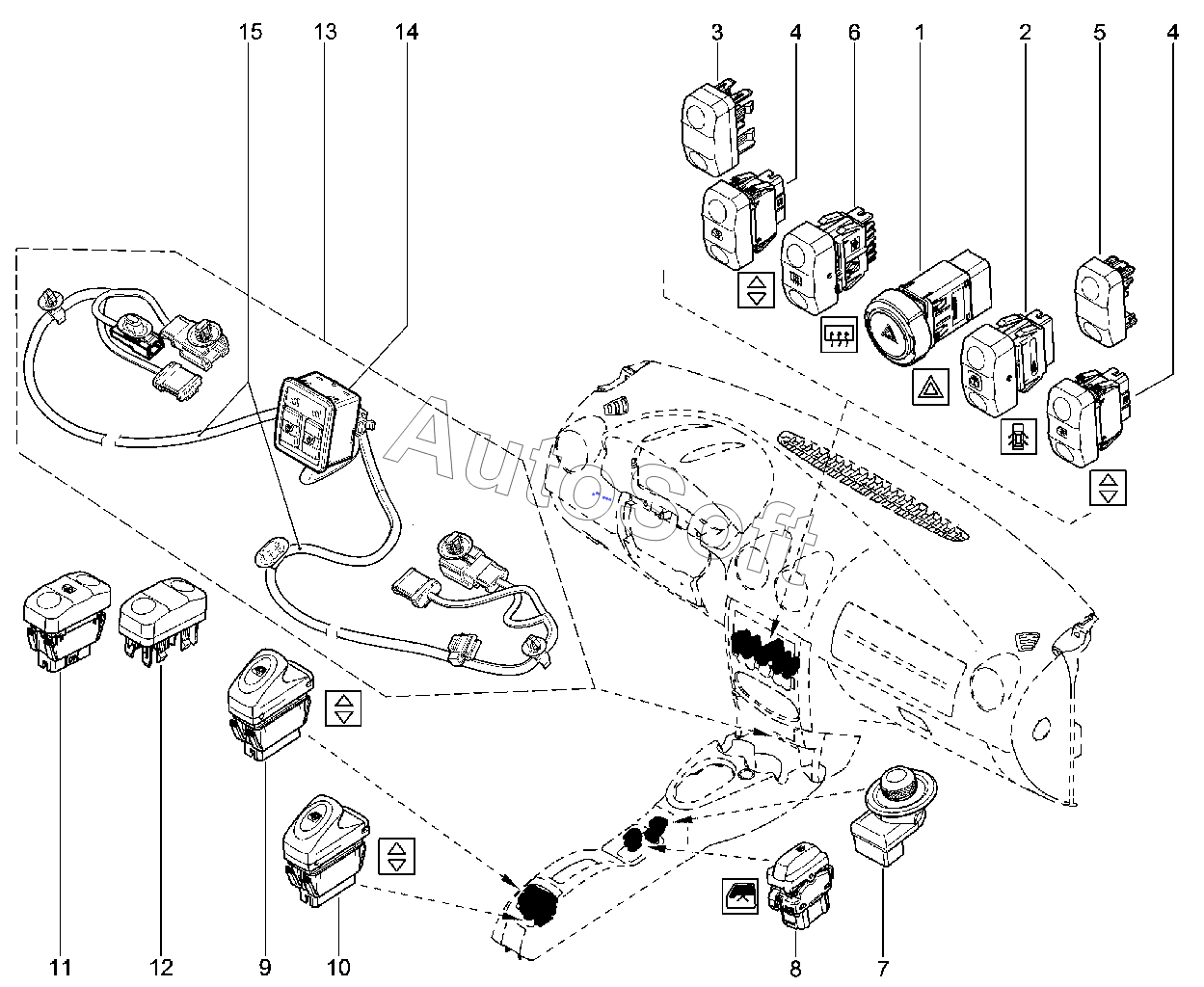 15 13 14

3 4 6 1 2 5 4

AutoSoft

11 12 9 10 8 7