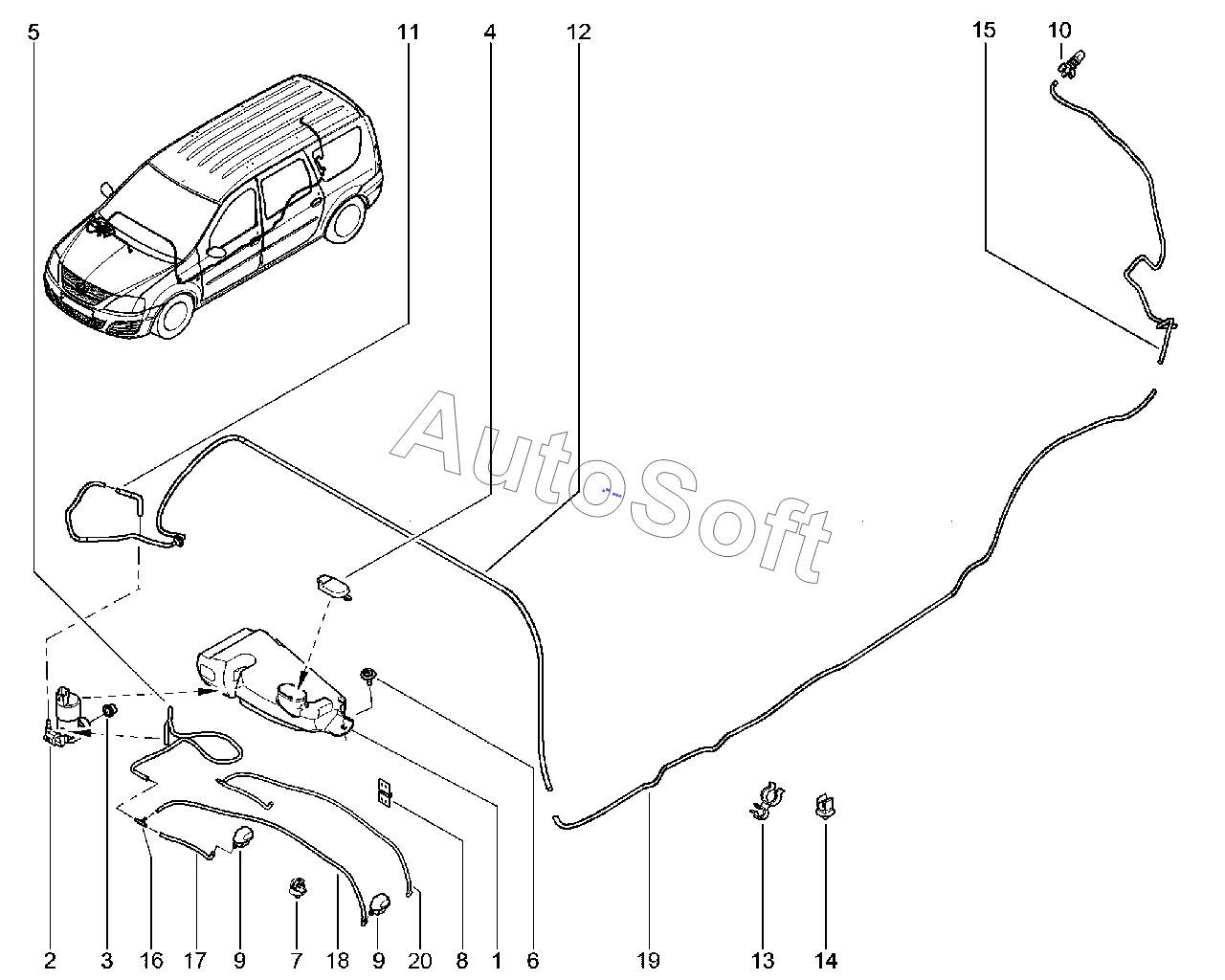 5
11
4
12
15
10
AutoSoft
2
3
16
17
9
7
18
9
20
8
1
6
19
13
14