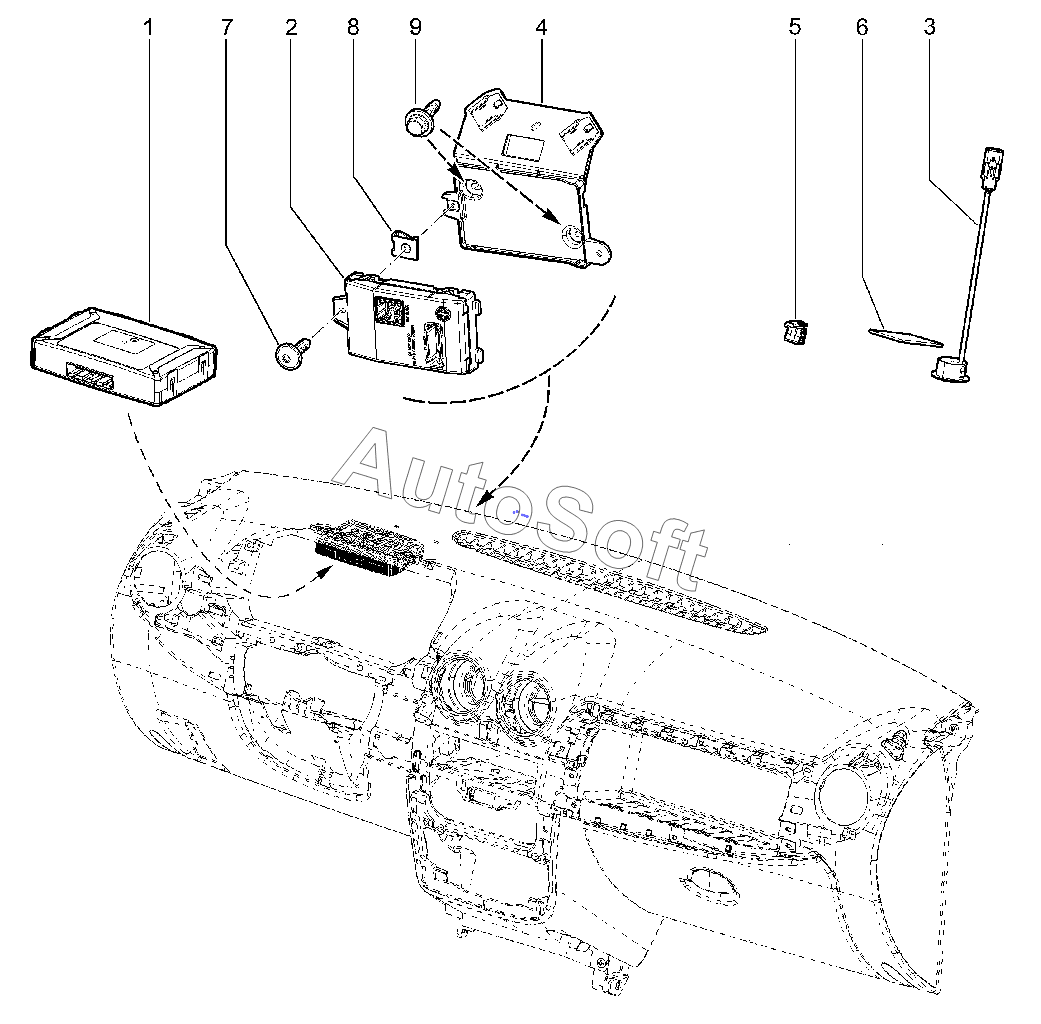 1 7 2 8 9 4 5 6 3

AutoSoft