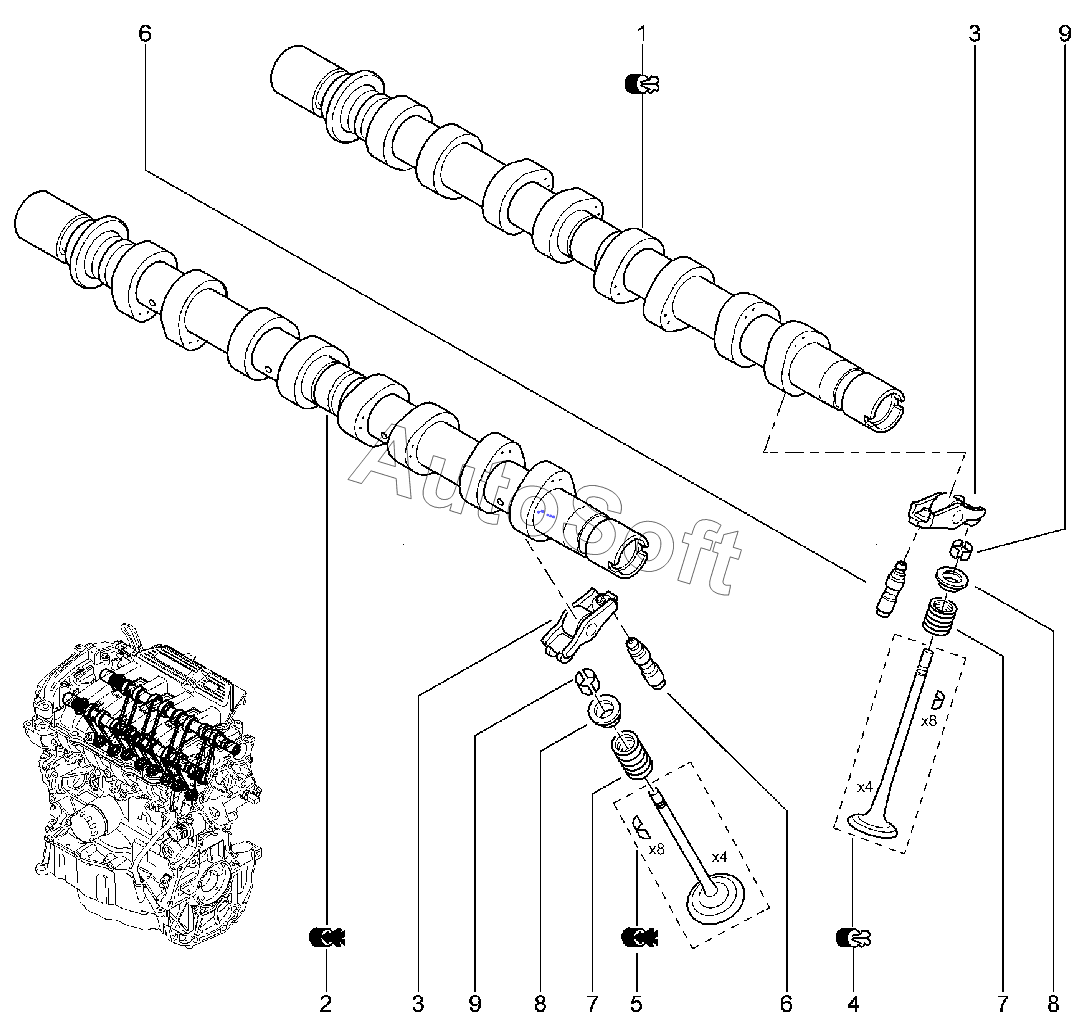 6
1
3
9
AutoSoft
x8
x4
x8
x4
2
3
9
8
7
5
6
4
7
8