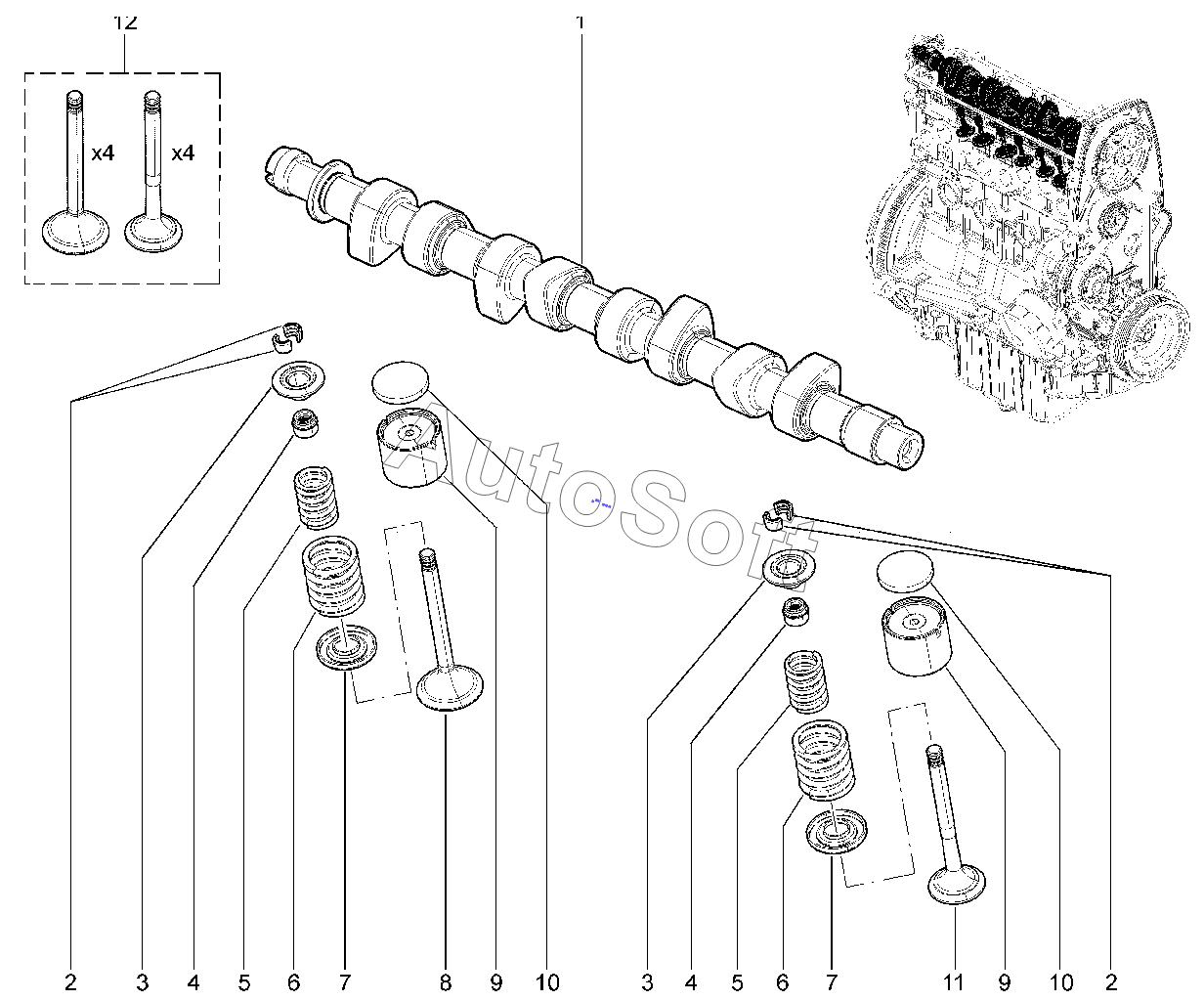 12

1

x4

x4

AutoSoft

2

3

4

5

6

7

8

9

10

3

4

5

6

7

11

9

10

2