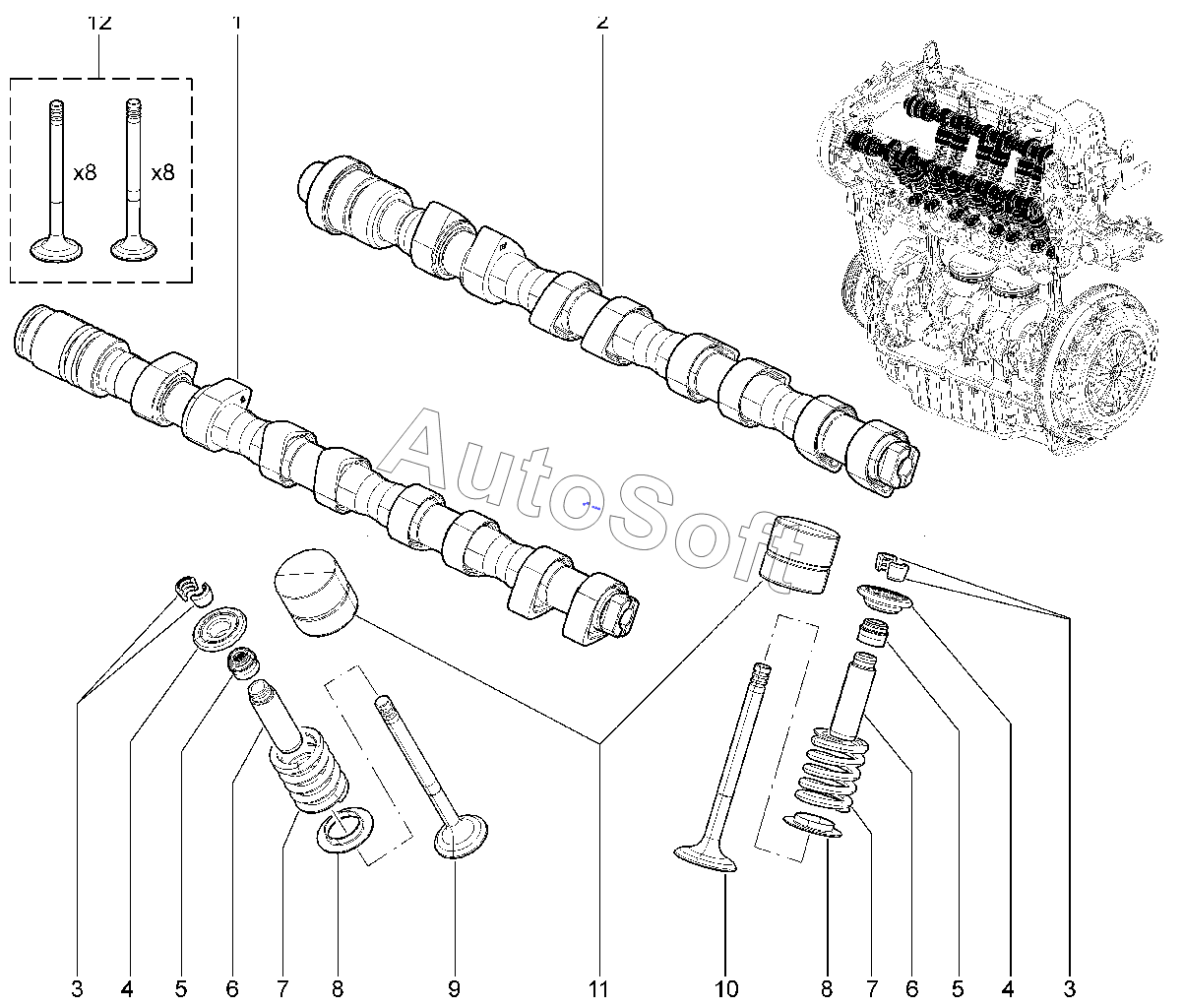 12
1
2
x8
x8
AutoSoft
3
4
5
6
7
8
9
11
10
8
7
6
5
4
3