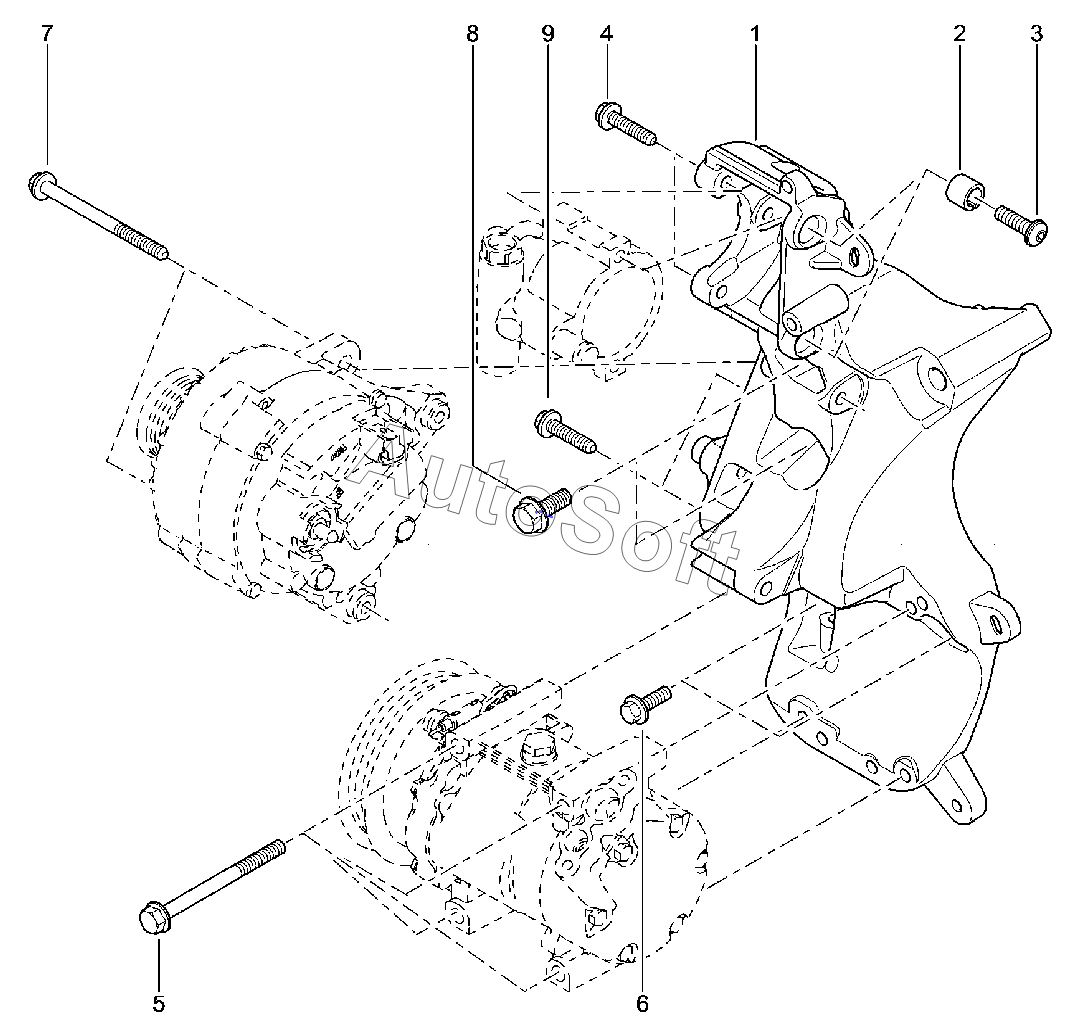 7
8
9
4
1
2
3
AutoSoft
5
6