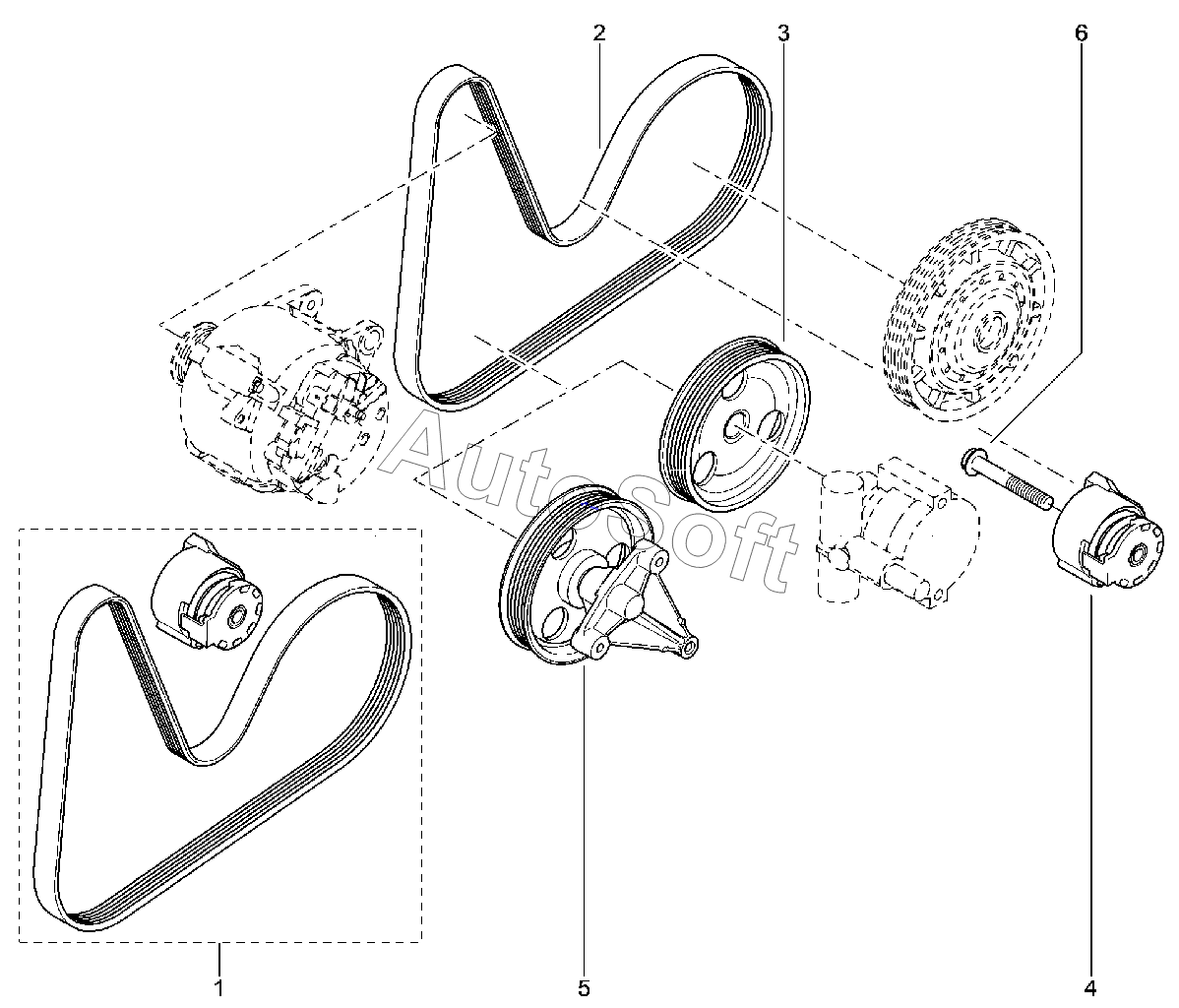 2
3
6
AutoSoft
1
5
4