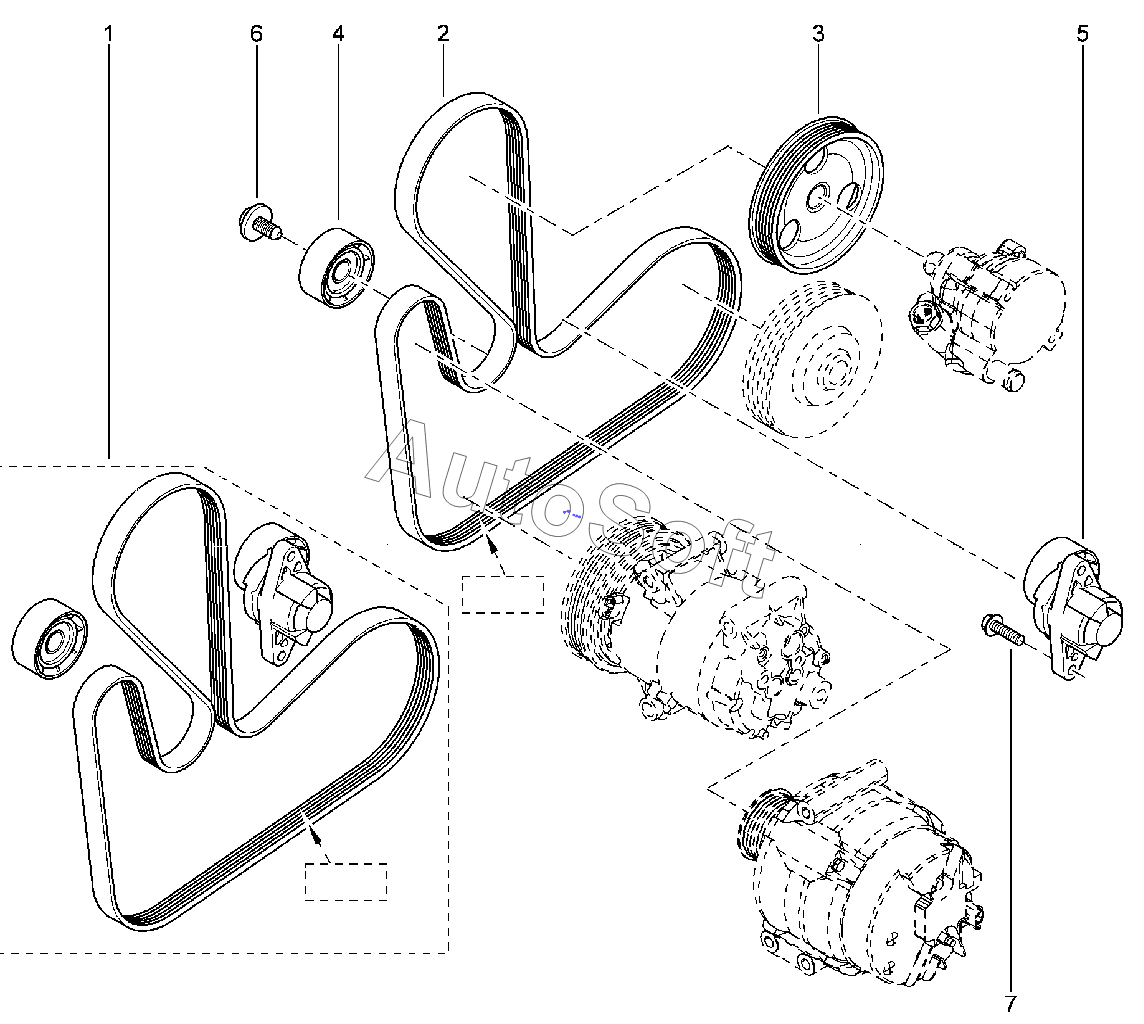 1
6
4
2
3
5
AutoSoft
7