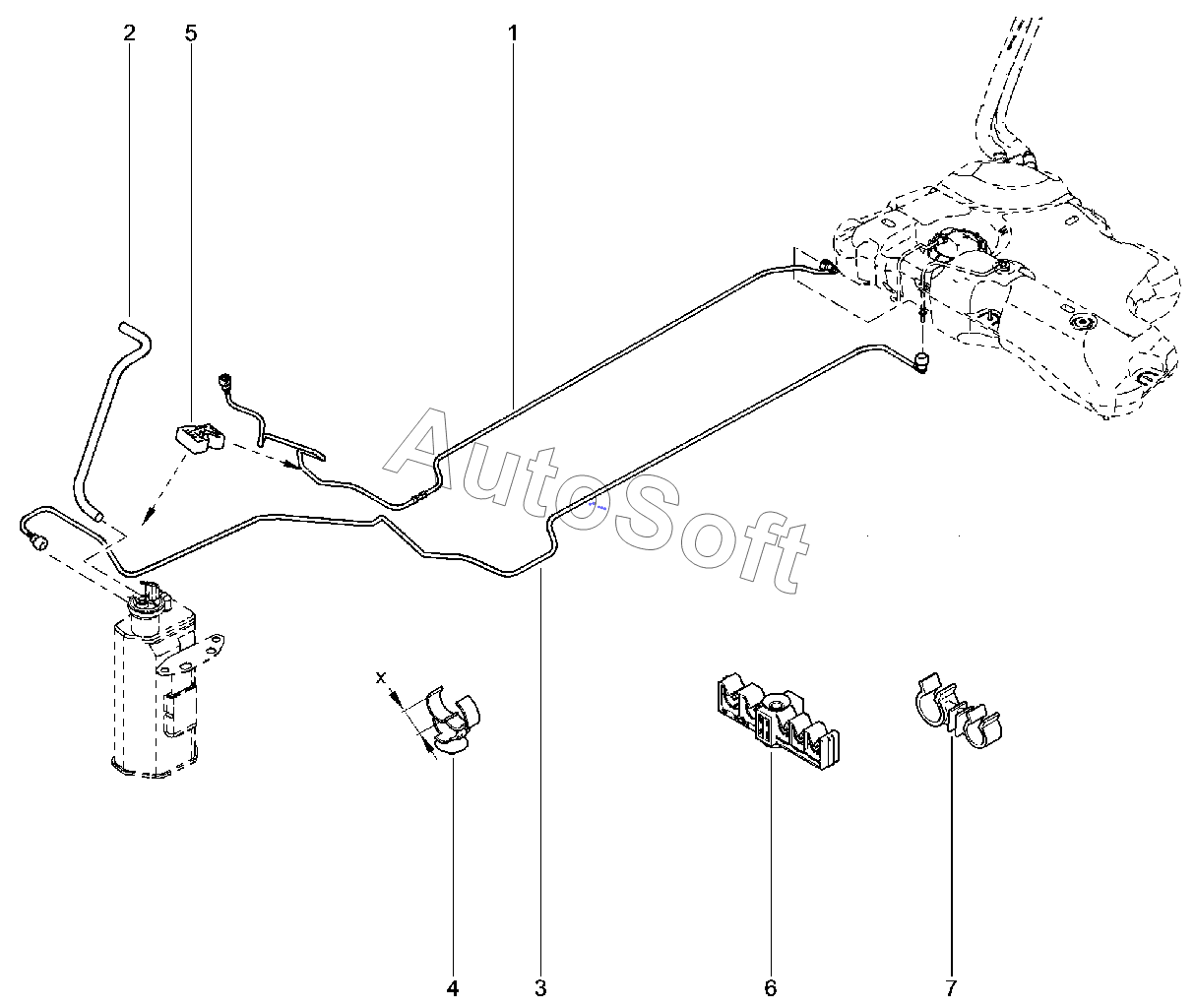 2
5
1
AutoSoft
x
4
3
6
7