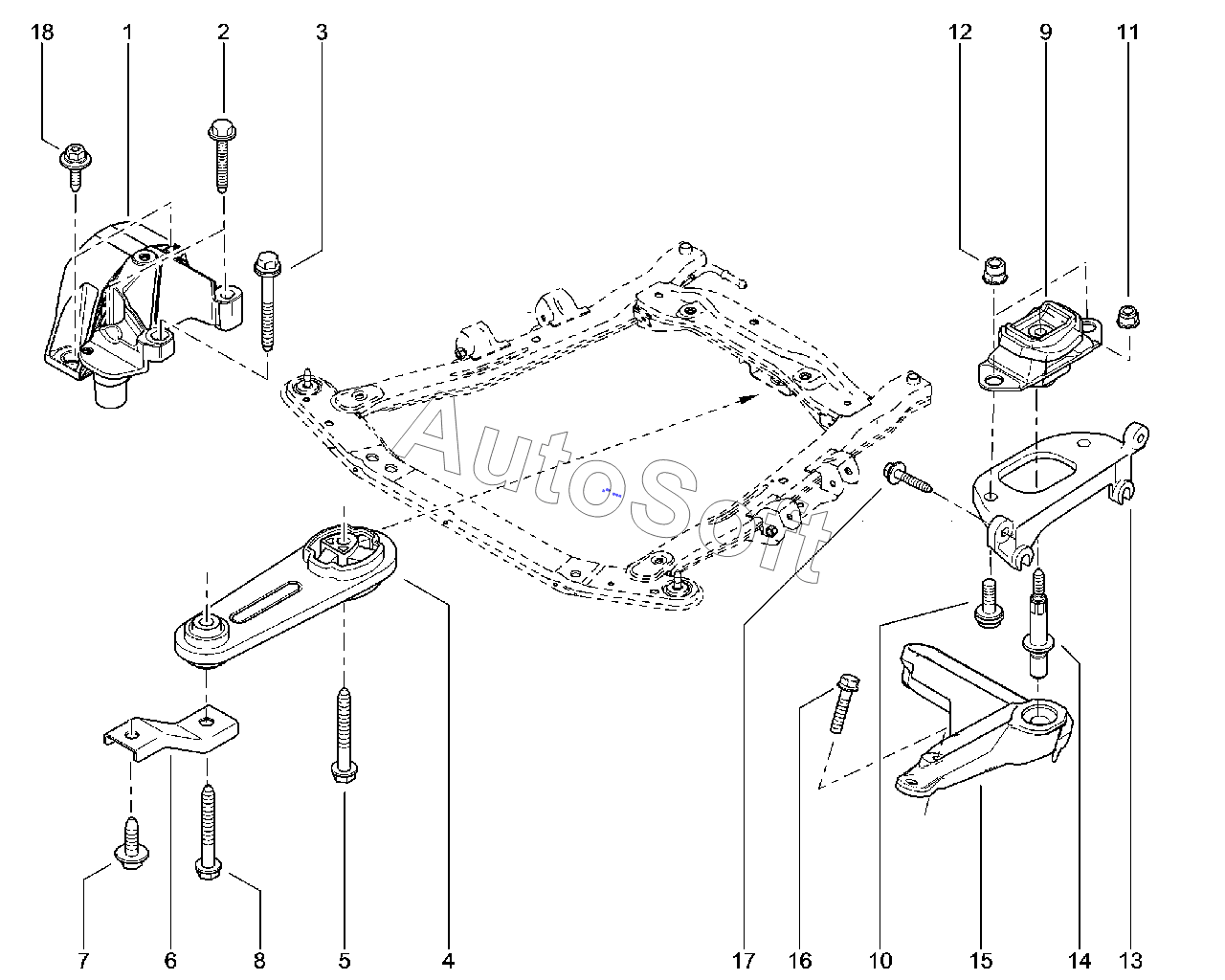 18
1
2
3
12
9
11
AutoSoft
7
6
8
5
4
17
16
10
15
14
13