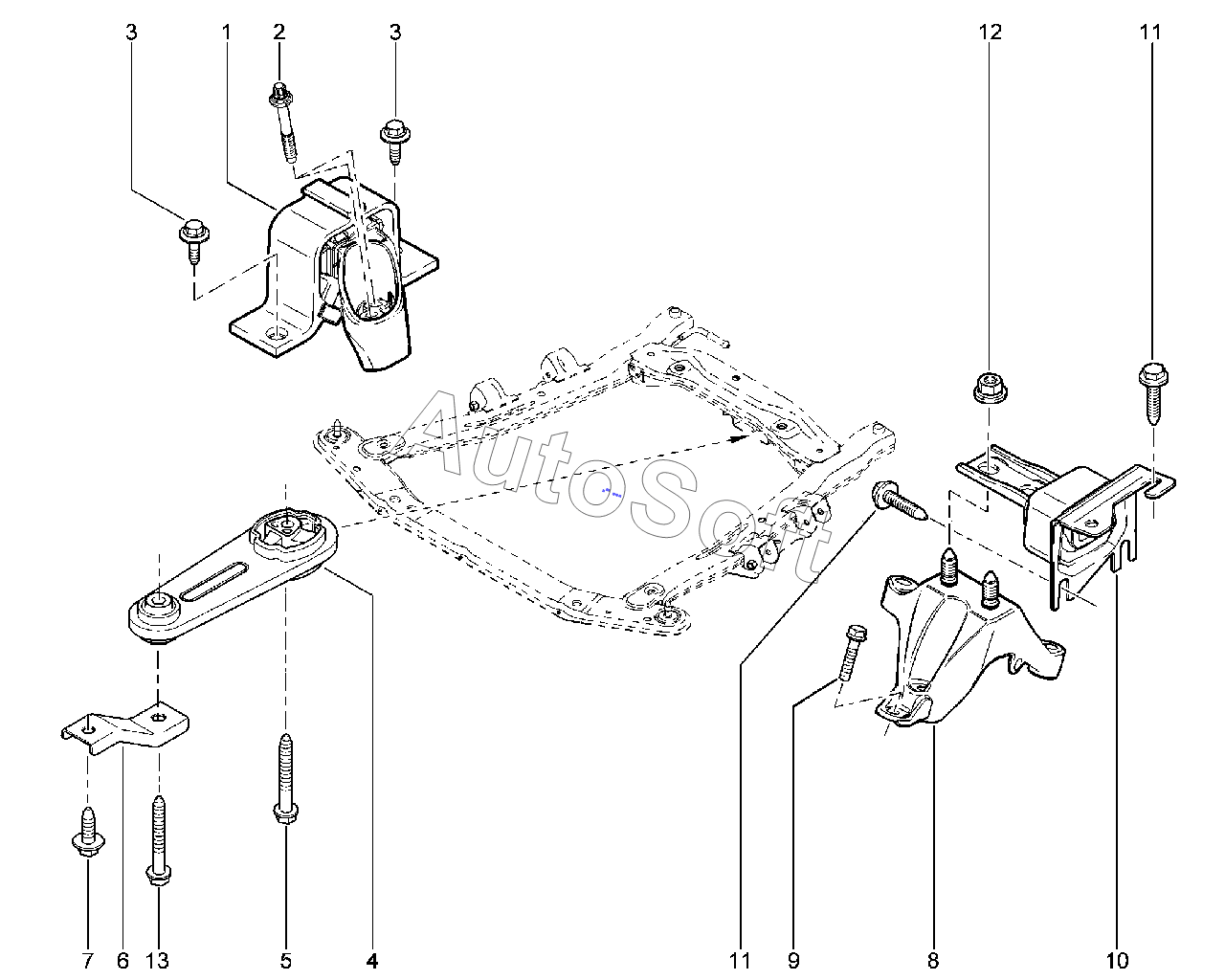 3
1
2
3
12
11
AutoSoft
7
6
13
5
4
11
9
8
10