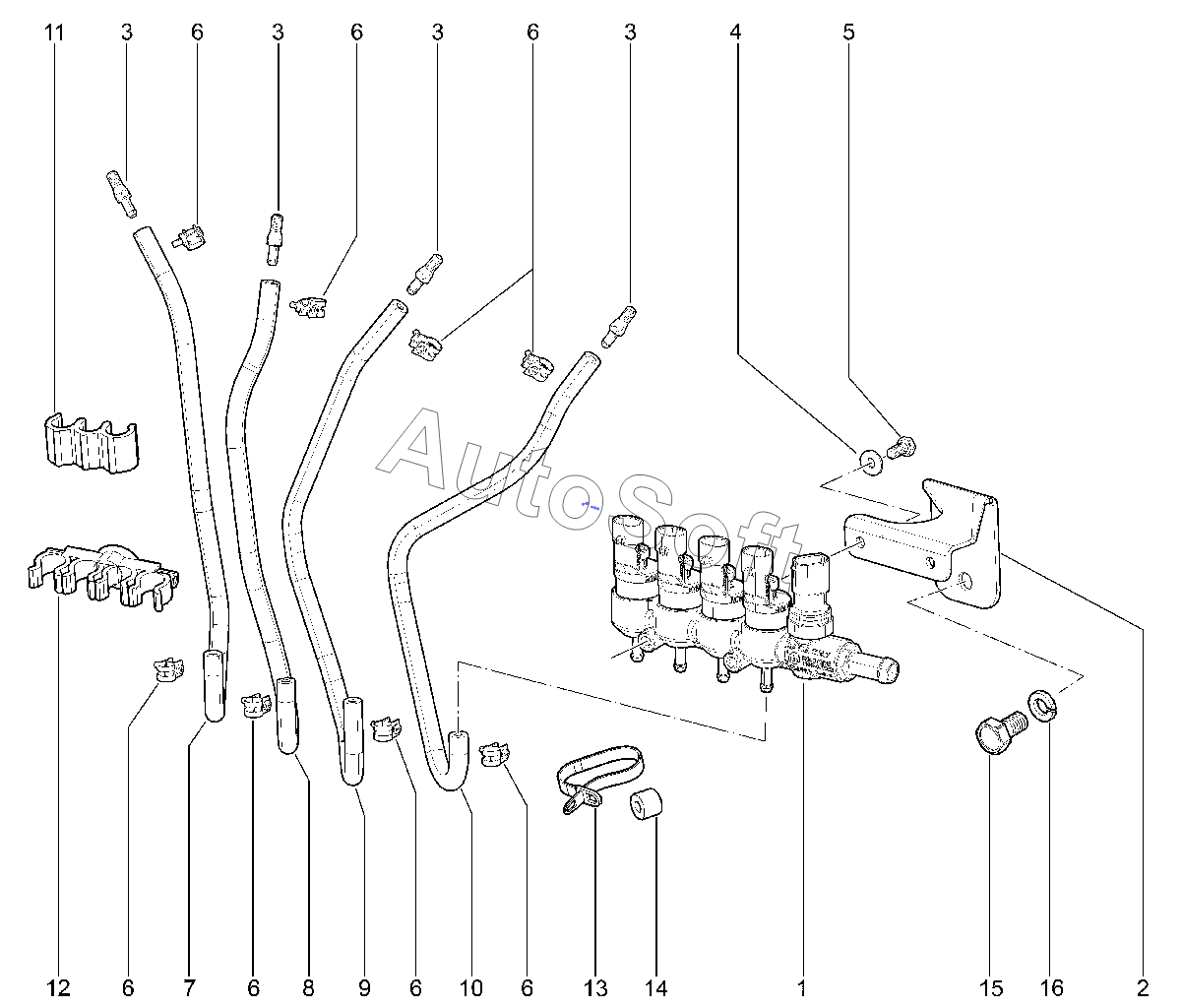 11 3 6 3 6 3 6 3 4 5

AutoSoft

12 6 7 6 8 9 6 10 6 13 14 1 15 16 2