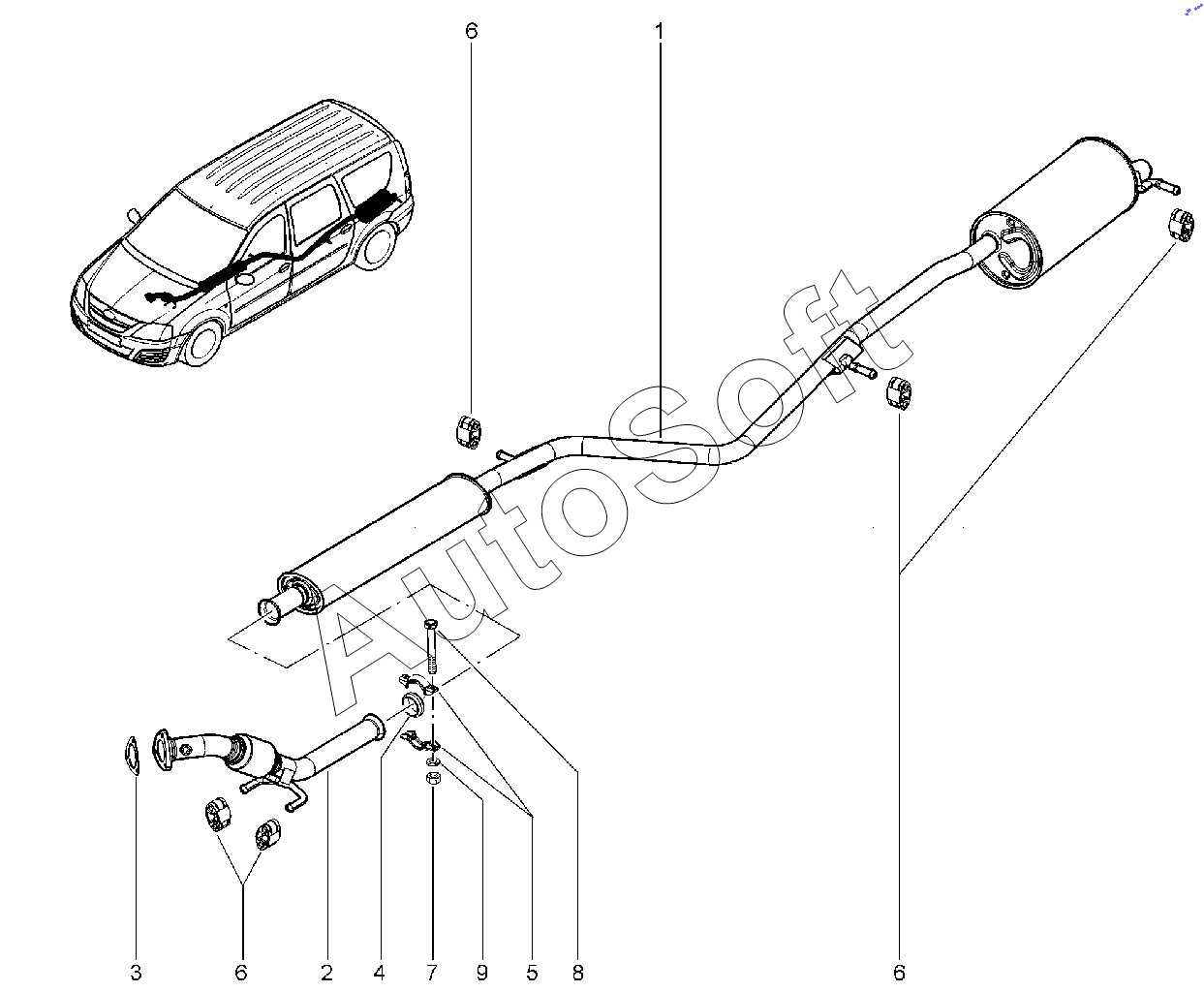 6
1
AutoSoft
3
6
2
4
7
9
5
8
6