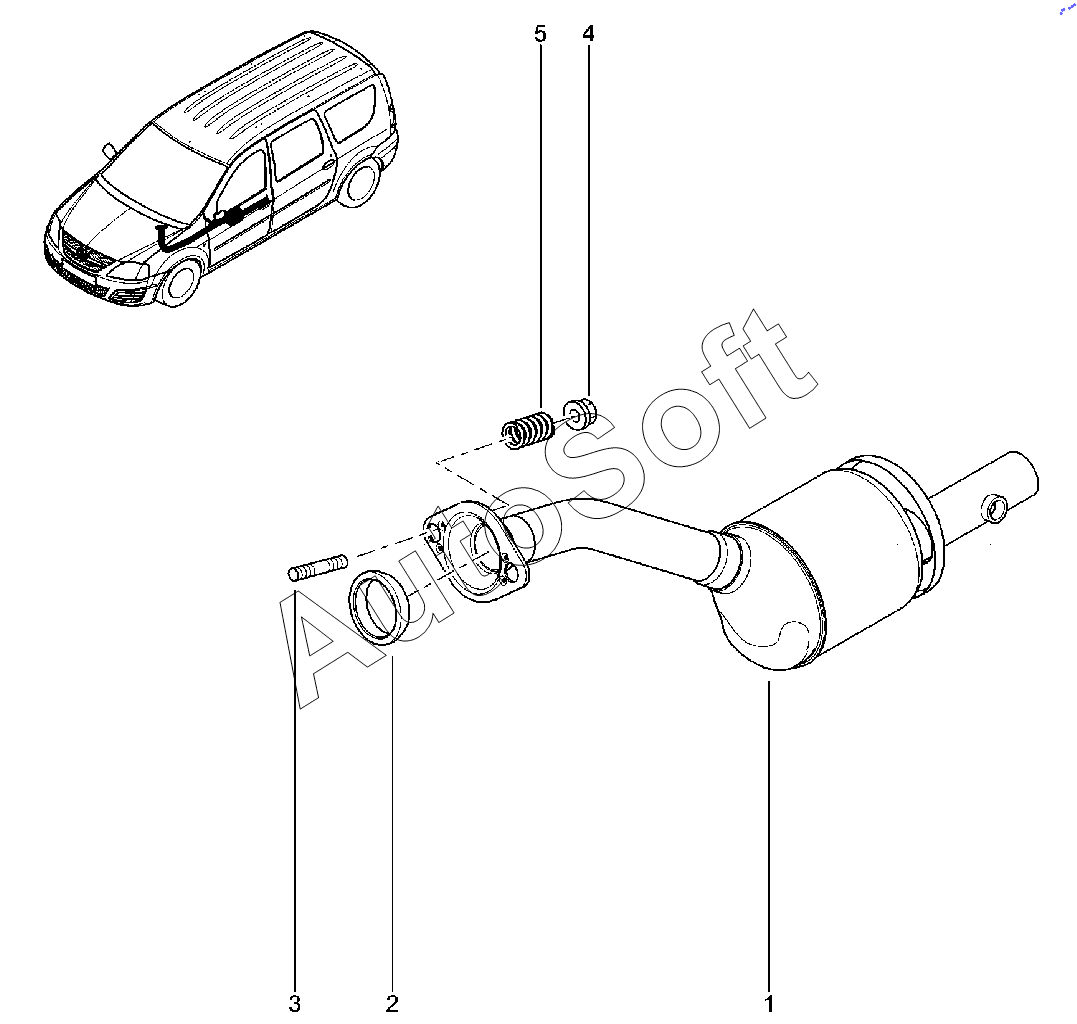 5
4
AutoSoft
3
2
1