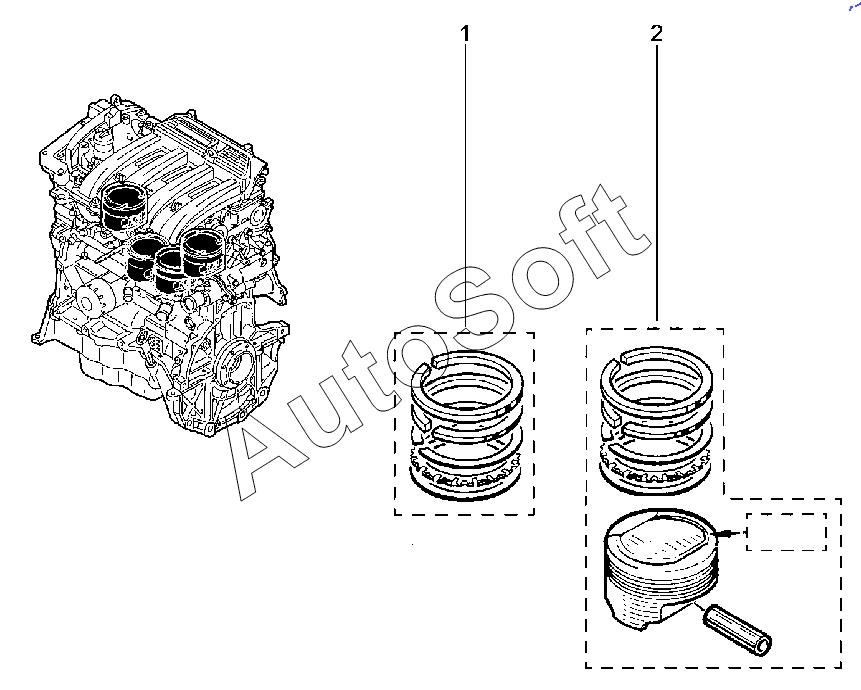 1

2

AutoSoft