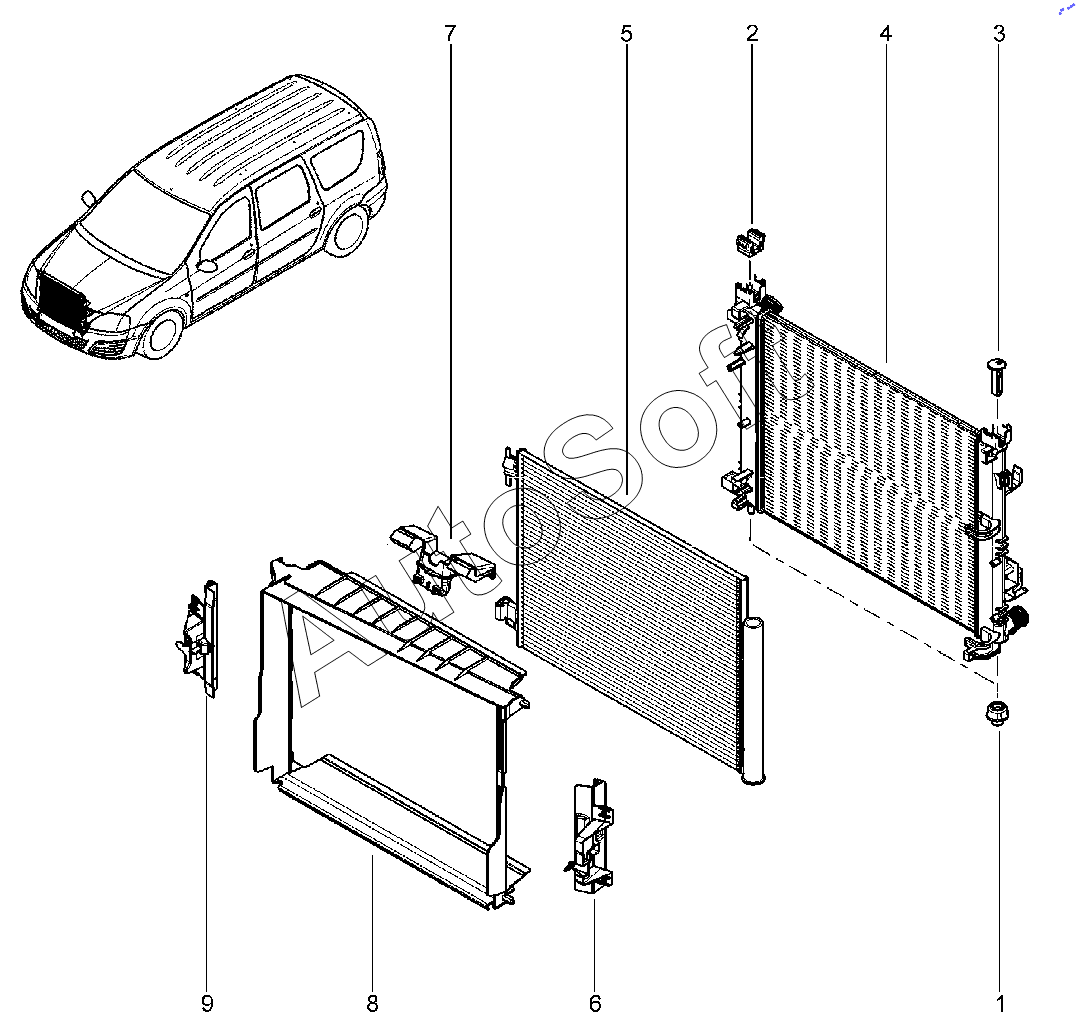 7
5
2
4
3
AutoSoft
9
8
6
1