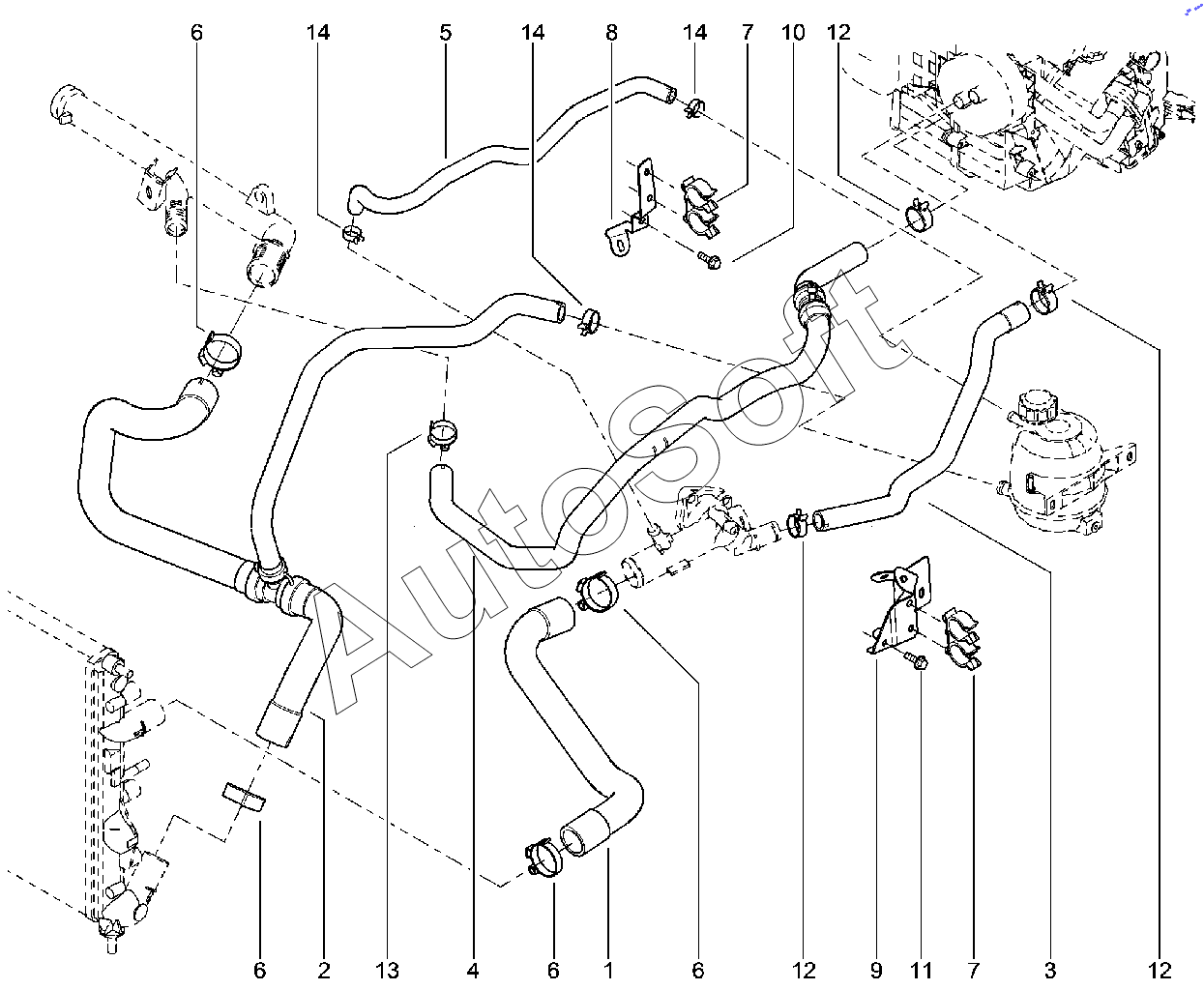 6 14 5 14 8 14 7 10 12

AutoSoft

6 2 13 4 6 1 6 12 9 11 7 3 12