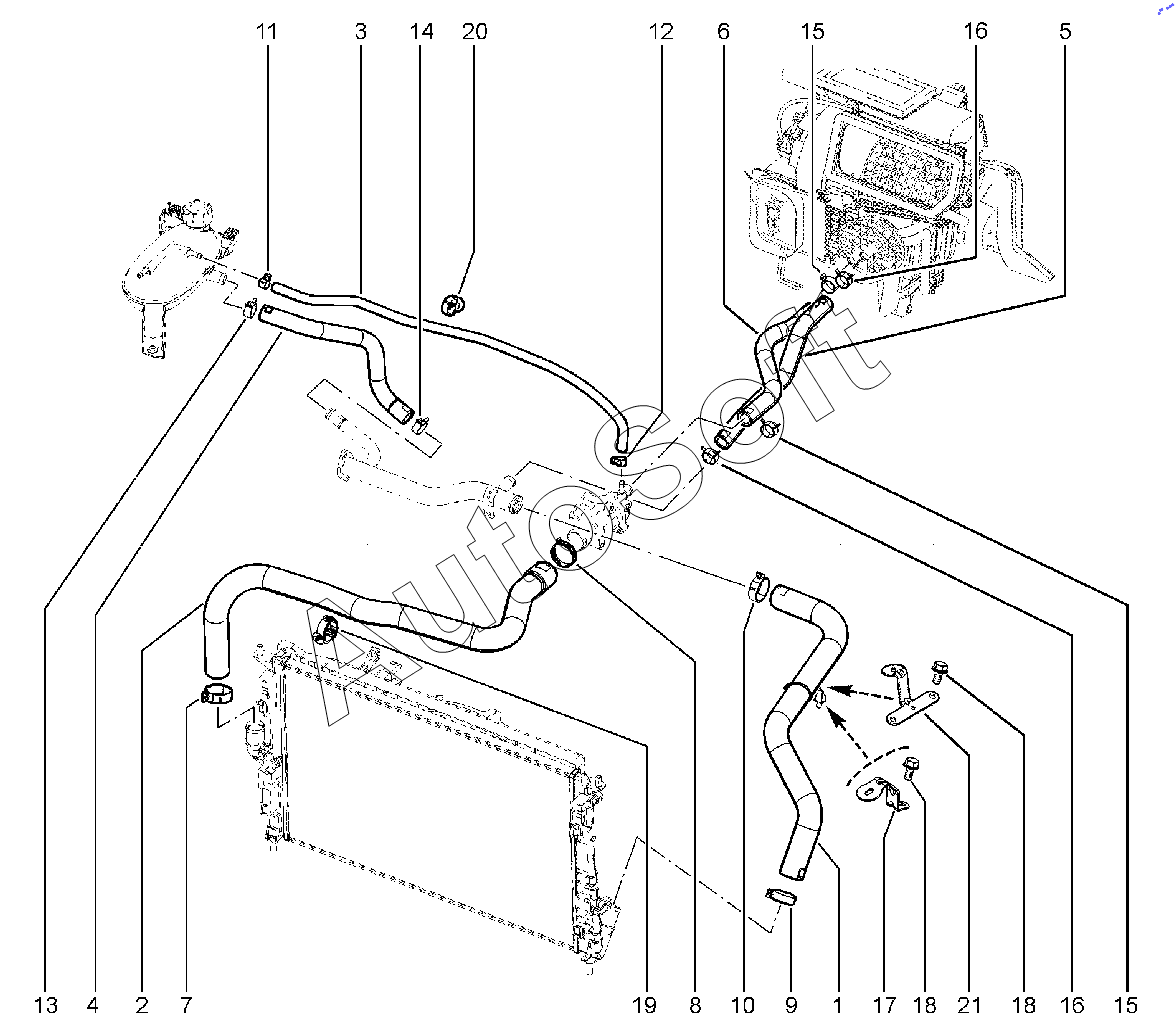 11 3 14 20 12 6 15 16 5

AutoSoft

13 4 2 7 19 8 10 9 1 17 18 21 18 16 15