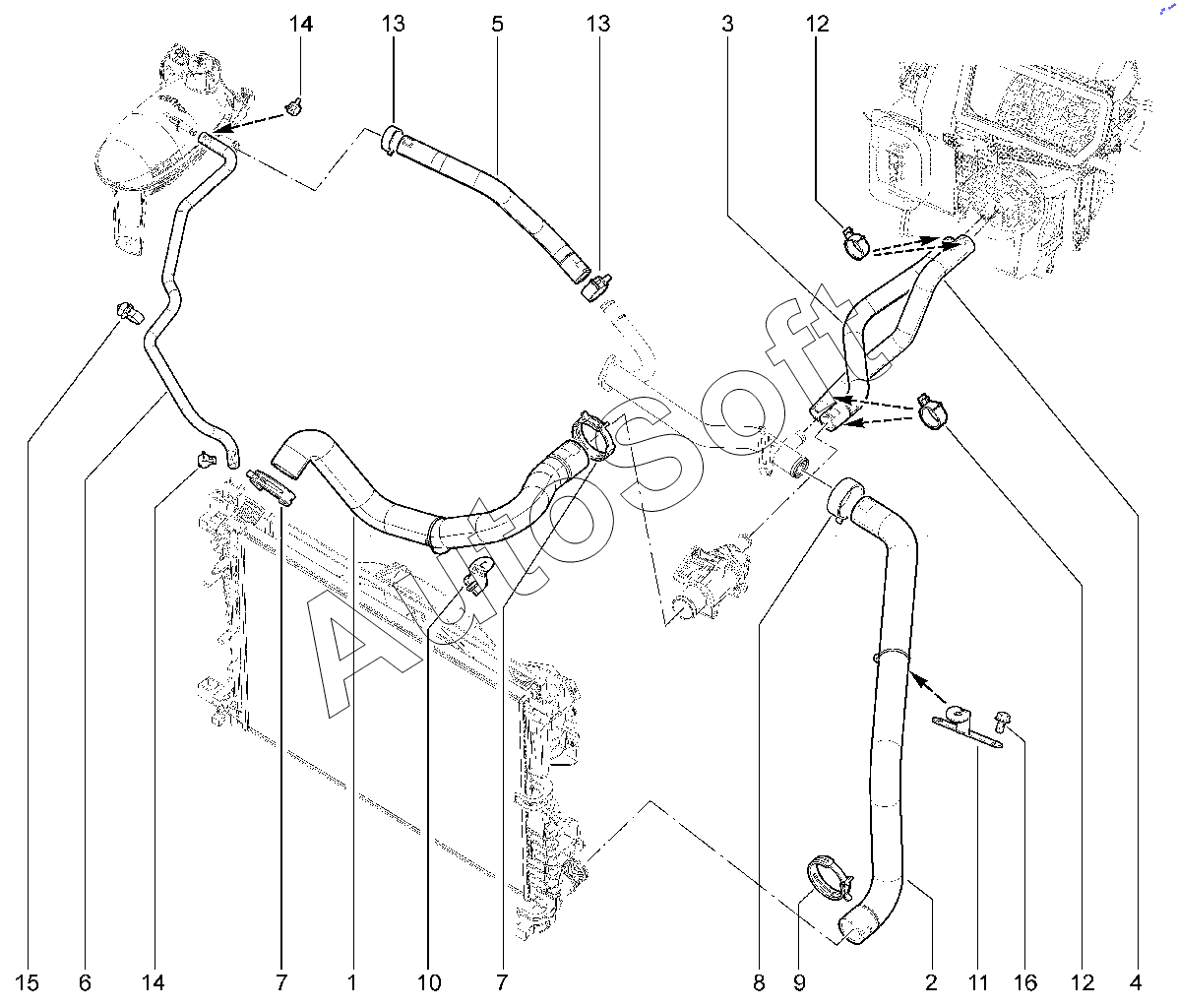 14 13 5 13 3 12

AutoSoft

15 6 14 7 1 10 7 8 9 2 11 16 12 4